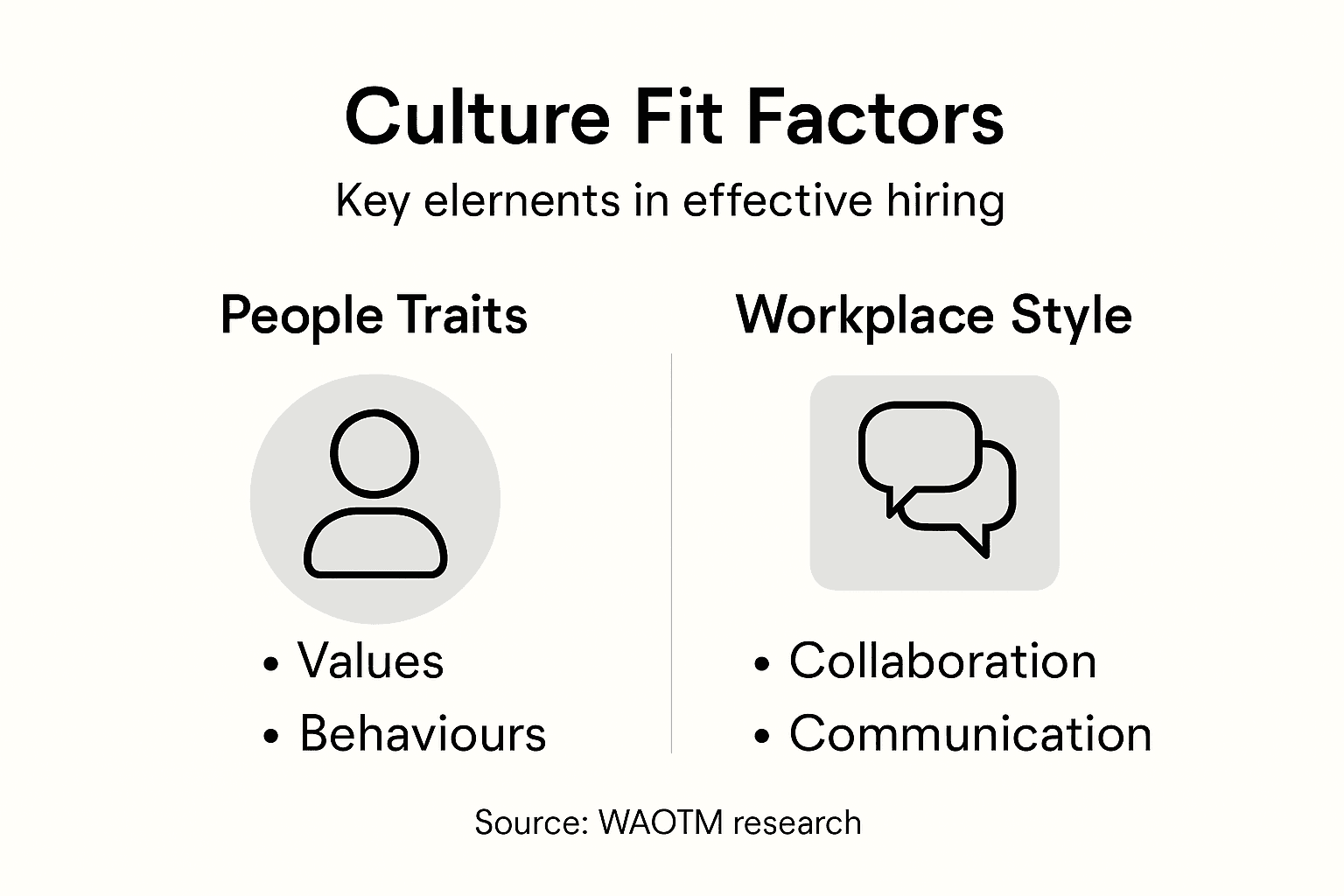 Culture Fit Factors

Key elernents in effective hiring

People Traits

• Values
• Behaviours

Workplace Style

• Collaboration
• Communication

Source: WAOTM research