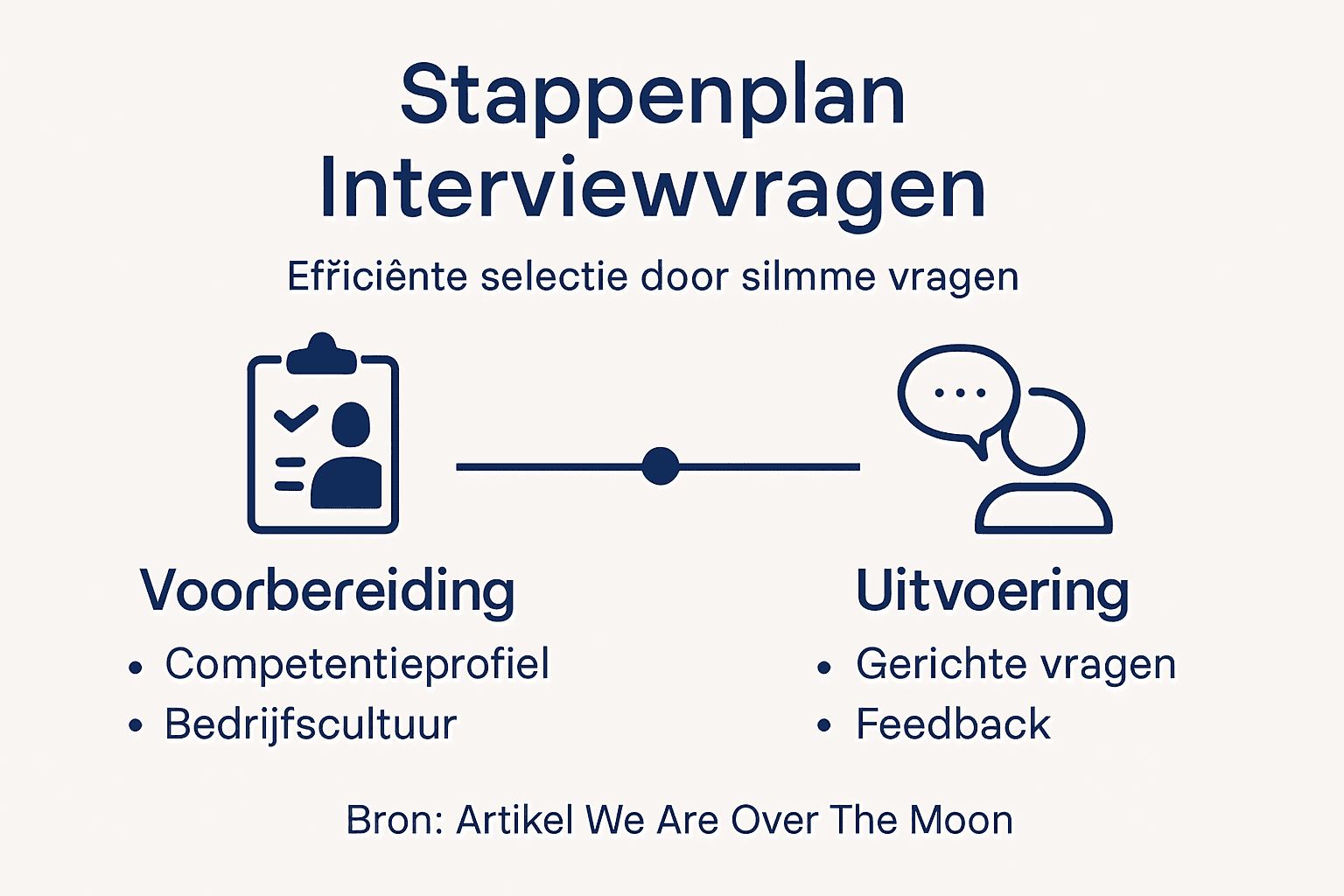 Stappenplan Interviewvragen

Efřiciênte selectie door silmme vragen

Voorbereiding
• Competentieprofiel
• Bedrijfscultuur

Uitvoering
• Gerichte vragen
• Feedback

Bron: Artikel We Are Over The Moon