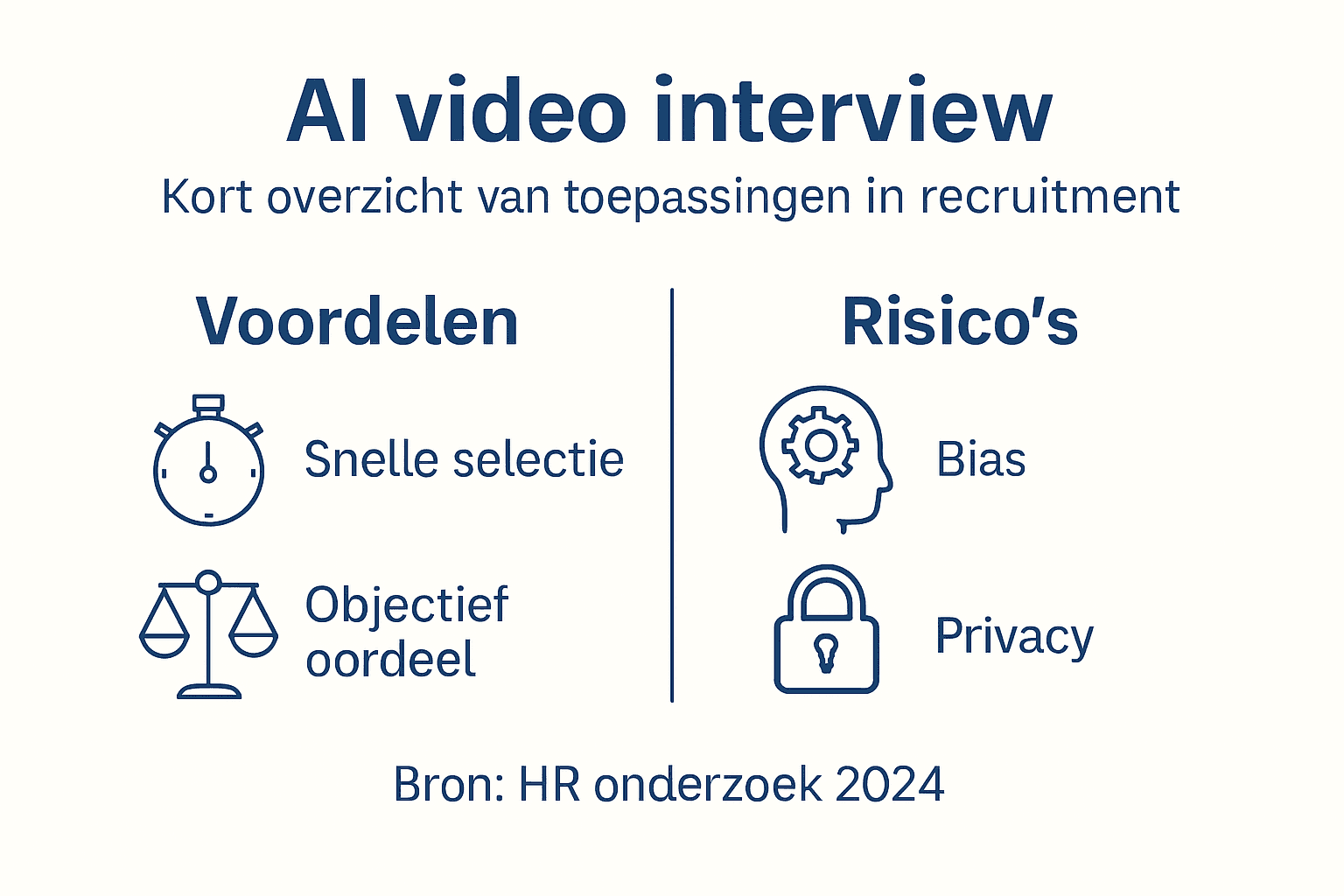 AI video interview

Kort overzicht van toepassingen in recruitment

Voordelen

Snelle selectie

Objectief oordeel

Risico's

Bias

Privacy

Bron: HR onderzoek 2024