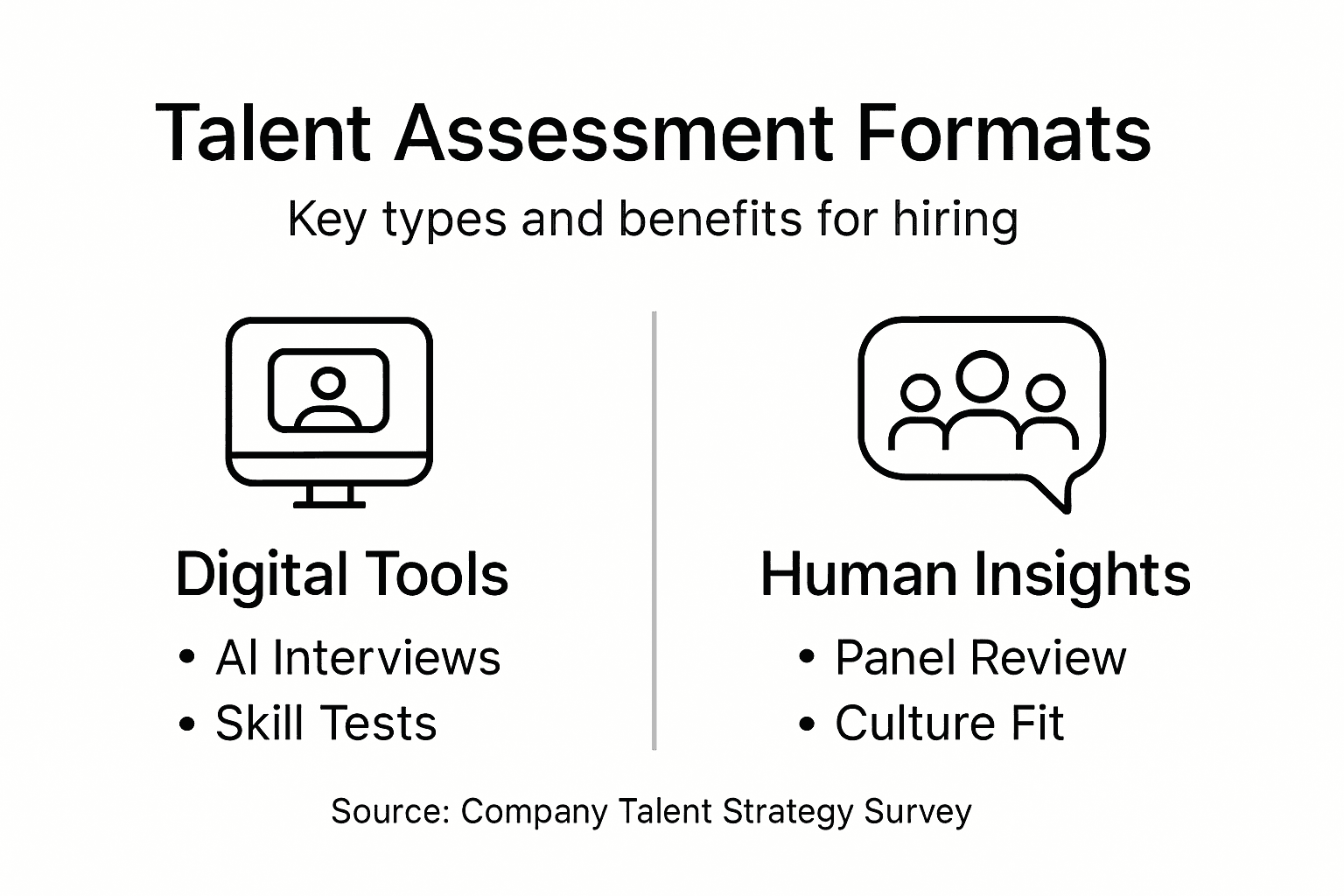 Talent Assessment Formats

Key types and benefits for hiring

Digital Tools

• AI Interviews
• Skill Tests

Human Insights

• Panel Review
• Culture Fit

Source: Company Talent Strategy Survey