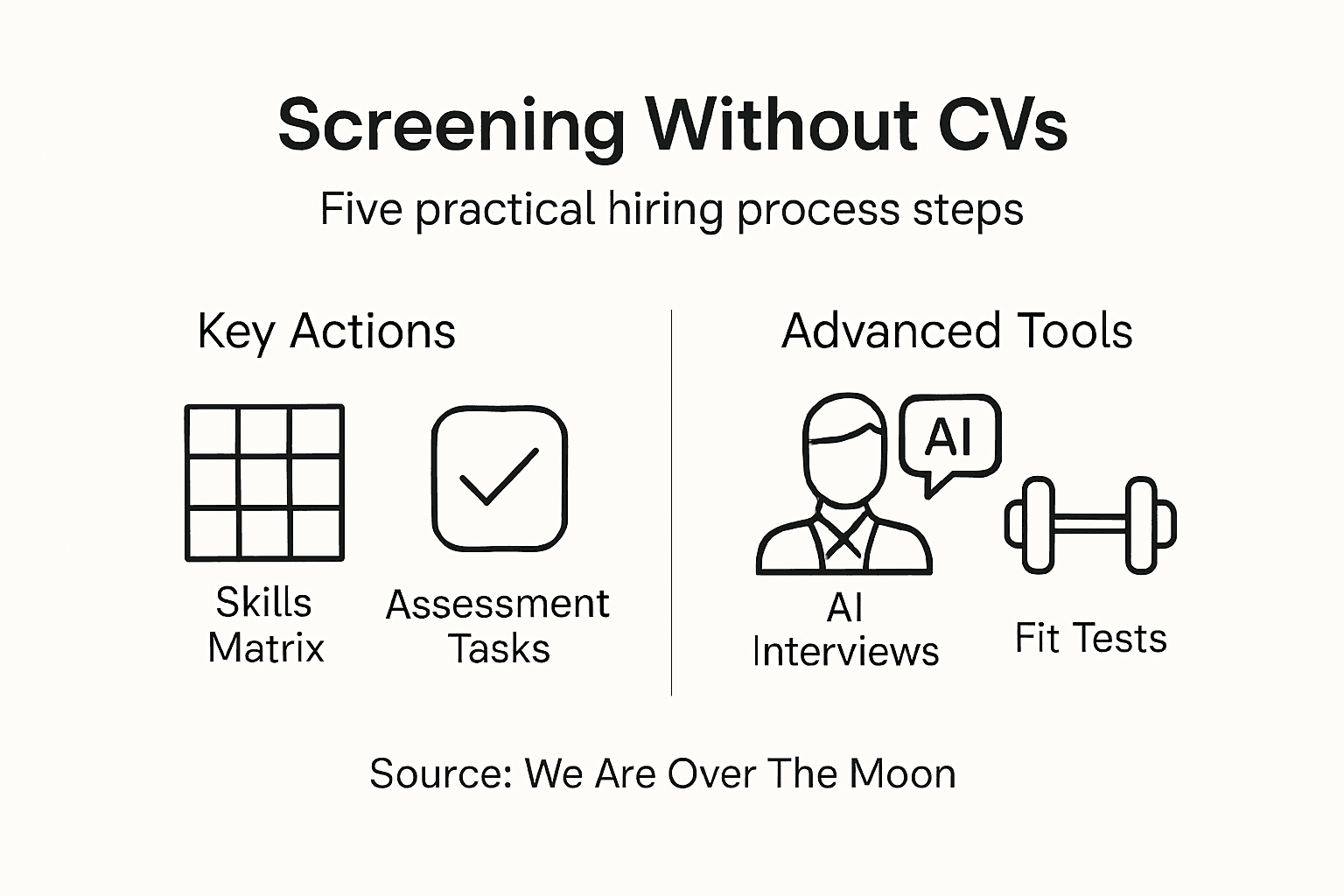 Screening Without CVs

Five practical hiring process steps

Key Actions

Skills Matrix

Assessment Tasks

Advanced Tools

AI

AI Interviews

Fit Tests

Source: We Are Over The Moon