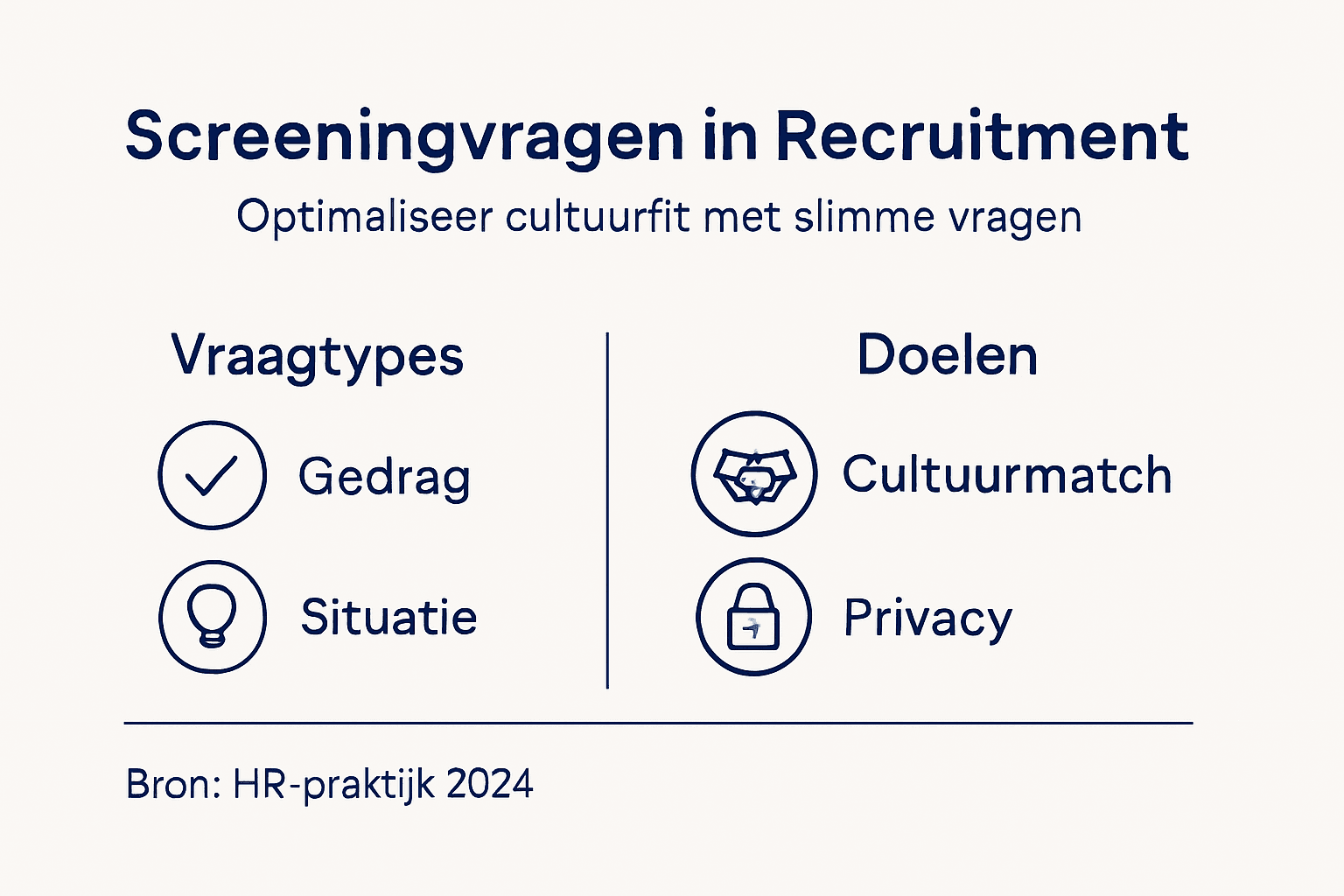 Screeningvragen in Recruitment

Optimaliseer cultuurfit met slimme vragen

Vraagtypes

Gedrag

Situatie

Doelen

Cultuurmatch

Privacy

Bron: HR-praktijk 2024