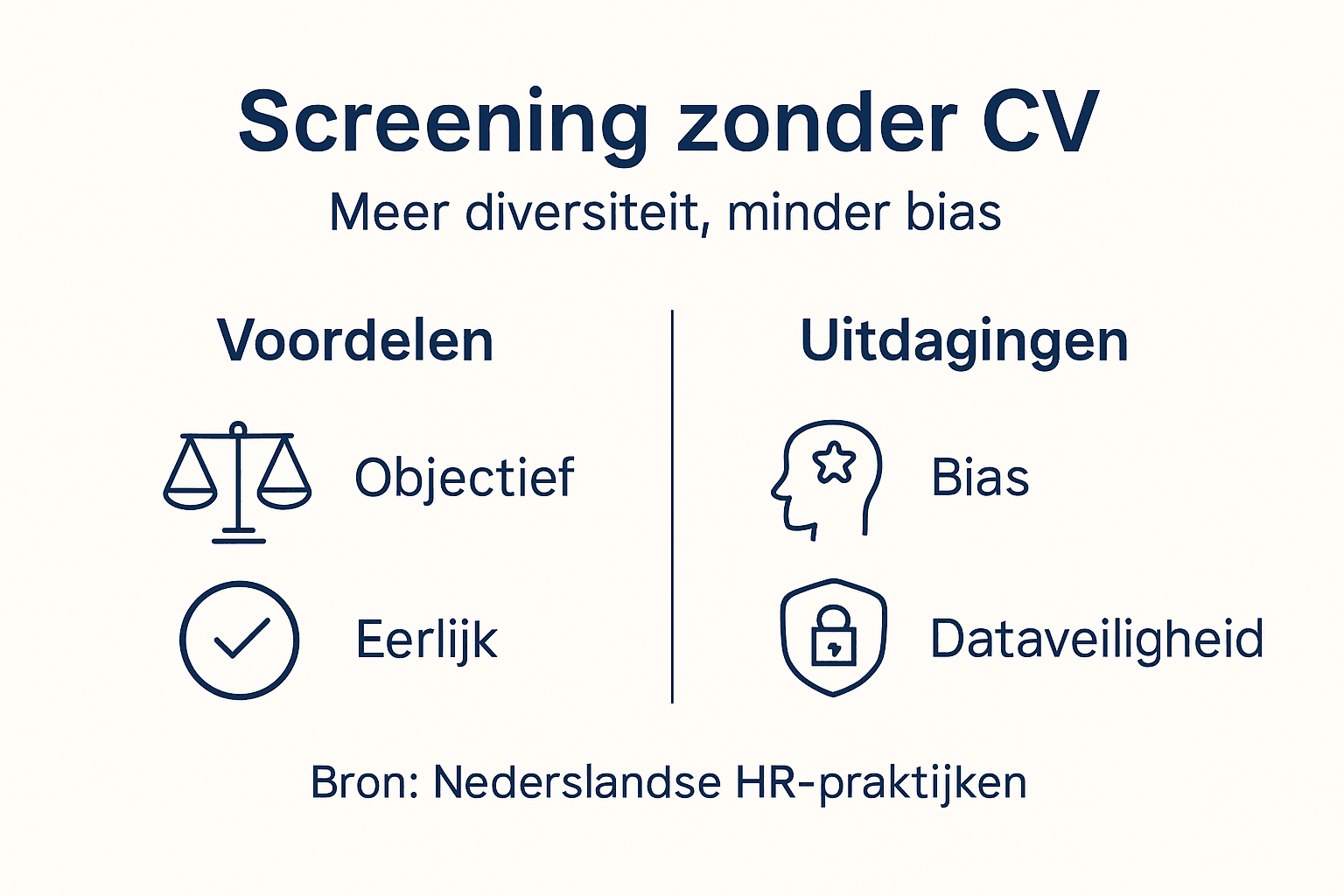 Screening zonder CV

Meer diversiteit, minder bias

Voordelen

Objectief

Eerlijk

Uitdagingen

Bias

Dataveiligheid

Bron: Nederslandse HR-praktijken