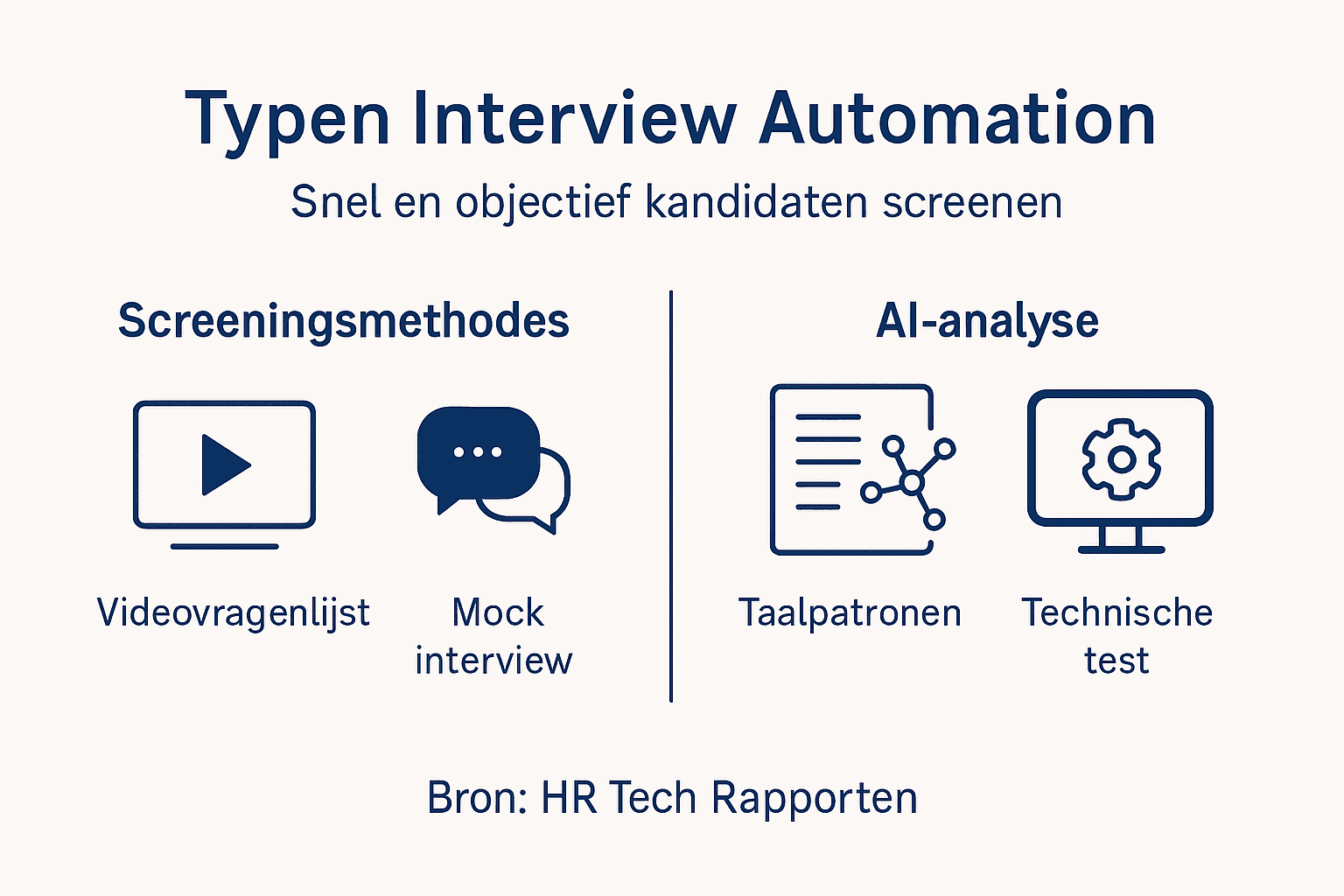 Typen Interview Automation

Snel en objectief kandidaten screenen

Screeningsmethodes

Videovragenlijst

Mock interview

AI-analyse

Taalpatronen

Technische test

Bron: HR Tech Rapporten