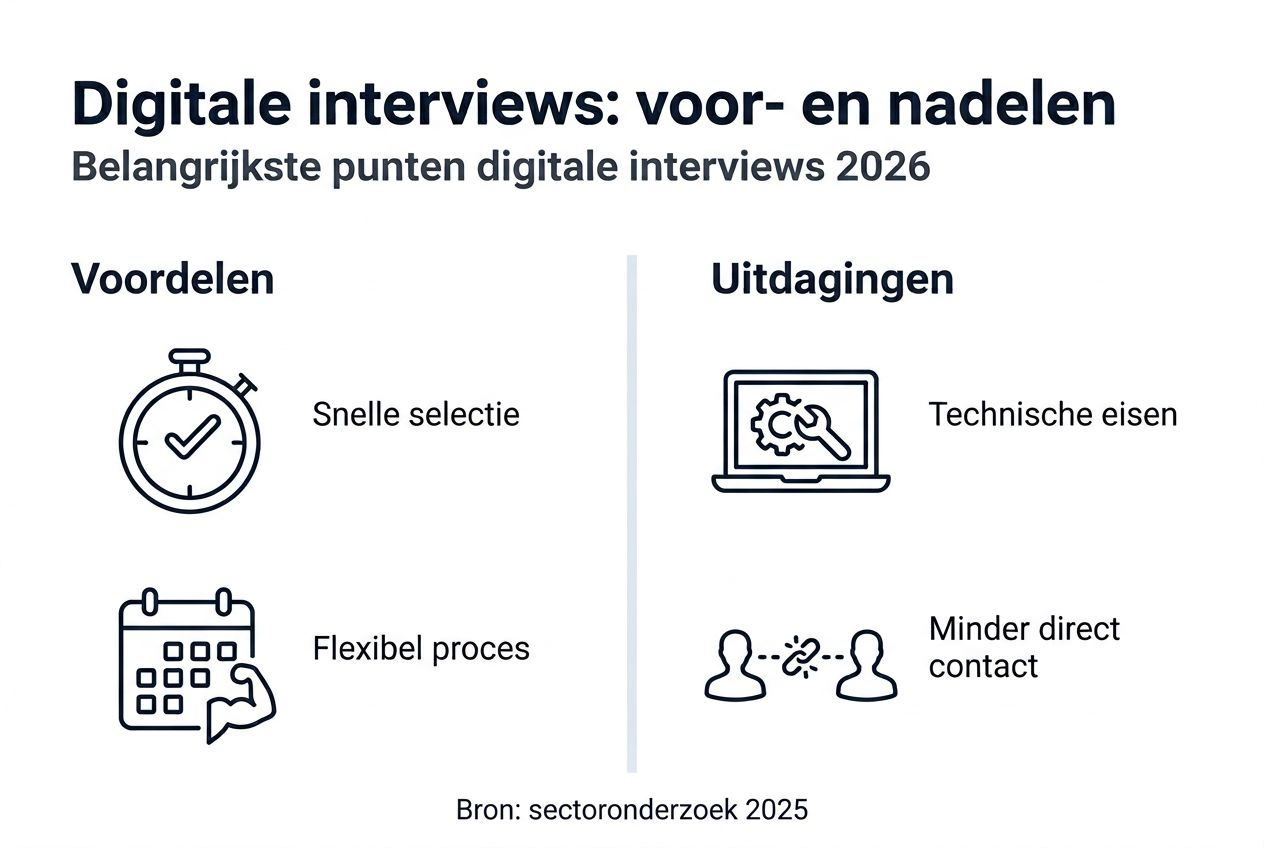 Digitale interviews: voor- en nadelen
Belangrijkste punten digitale interviews 2026

Voordelen

Snelle selectie

Flexibel proces

Uitdagingen

Technische eisen

Minder direct contact

Bron: sectoronderzoek 2025