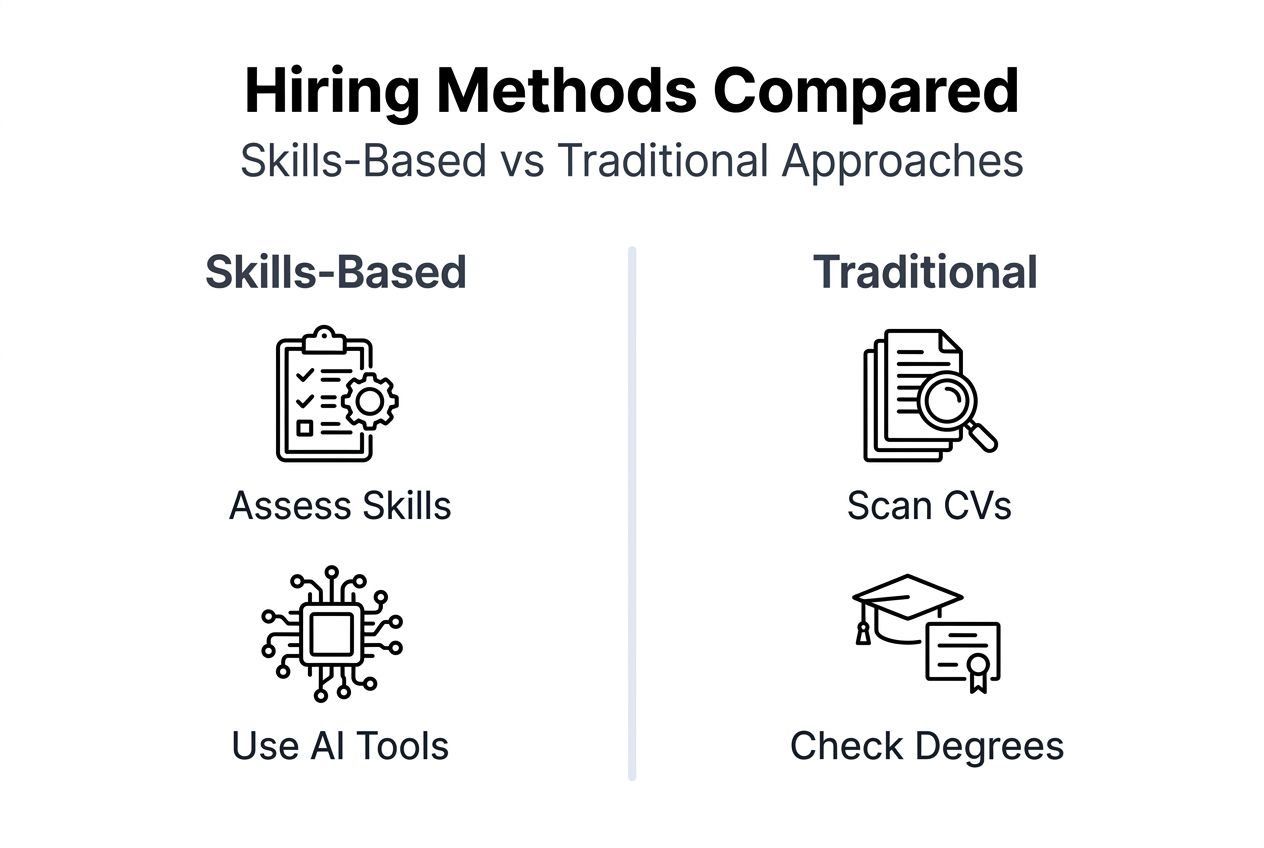 Hiring Methods Compared
Skills-Based vs Traditional Approaches

Skills-Based

Assess Skills

Use AI Tools

Traditional

Scan CVs

Check Degrees