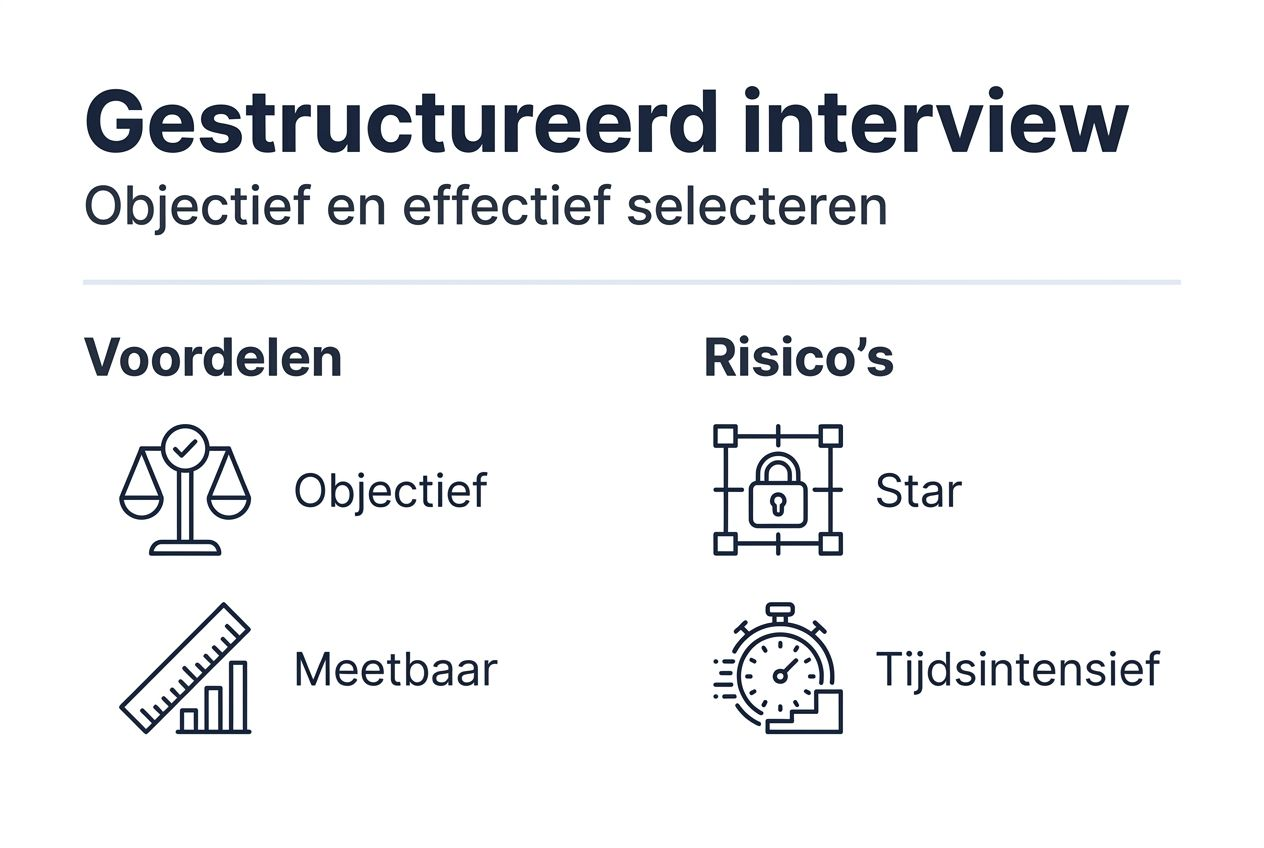 Gestructureerd interview
Objectief en effectief selecteren

Voordelen

Objectief

Meetbaar

Risico's

Star

Tijdsintensief