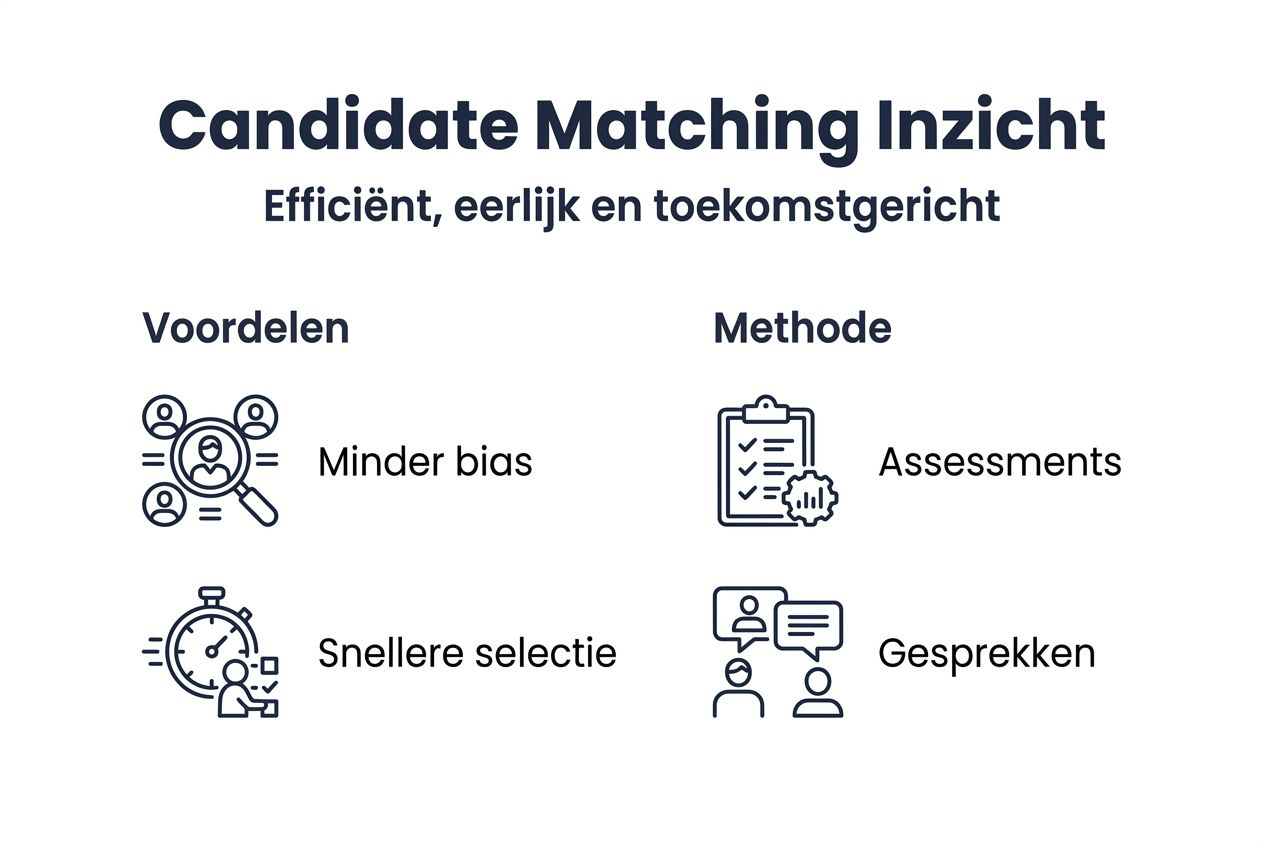 Candidate Matching Inzicht

Efficiënt, eerlijk en toekomstgericht

Voordelen

Minder bias

Snellere selectie

Methode

Assessments

Gesprekken