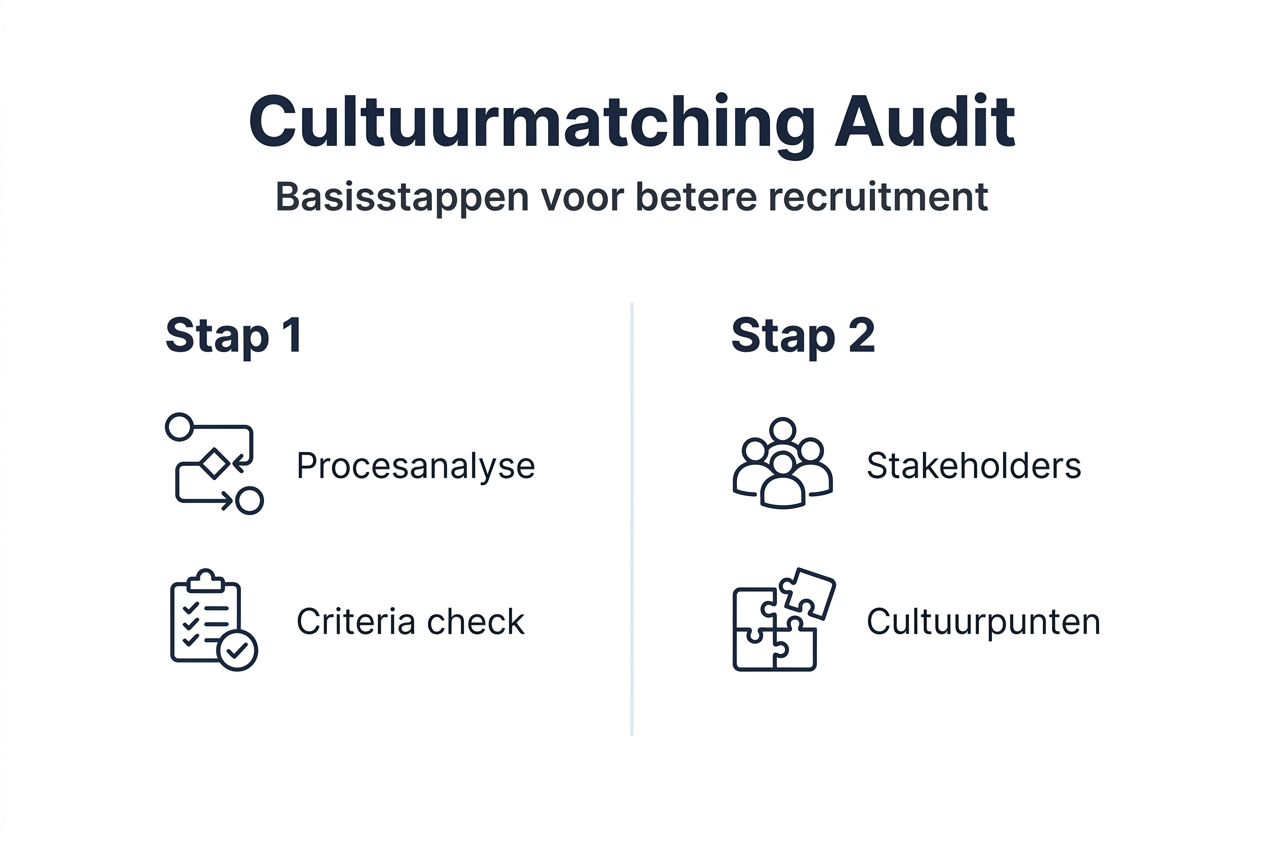 Cultuurmatching Audit
Basisstappen voor betere recruitment

Stap 1

Procesanalyse

Criteria check

Stap 2

Stakeholders

Cultuurpunten