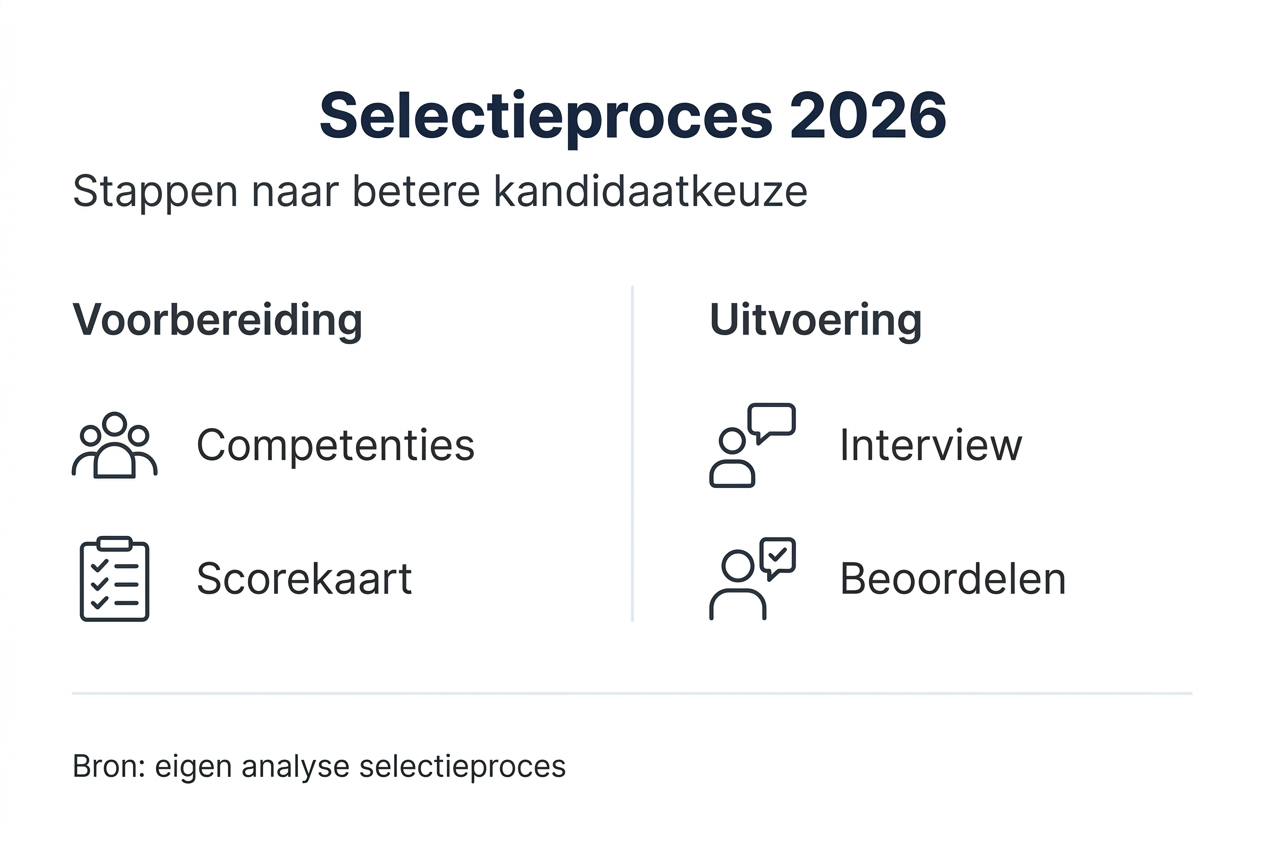 Selectieproces 2026

Stappen naar betere kandidaatkeuze

Voorbereiding

Competenties

Scorekaart

Uitvoering

Interview

Beoordelen

Bron: eigen analyse selectieproces