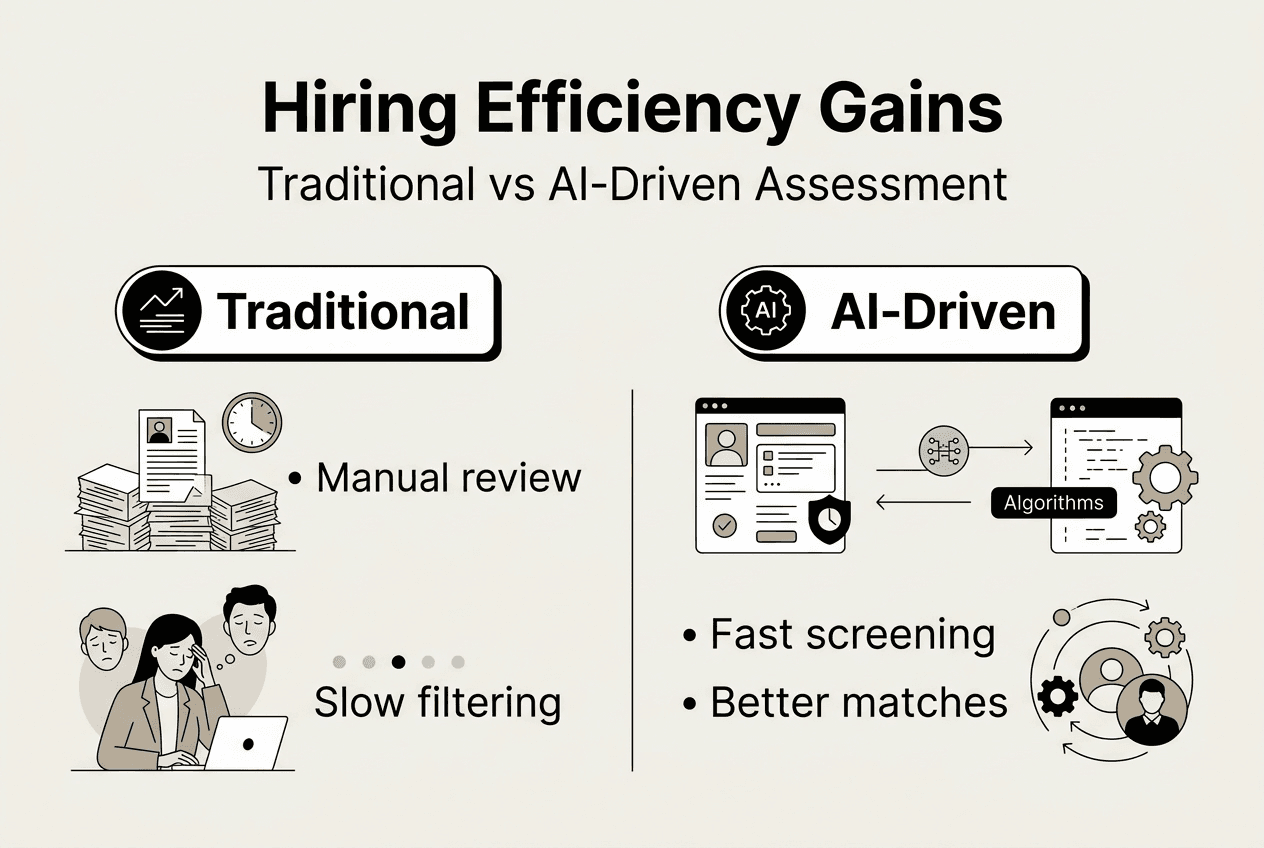 Hiring Efficiency Gains

Traditional vs AI-Driven Assessment

Traditional

• Manual review

Slow filtering

AI

AI-Driven

Algorithms

• Fast screening

• Better matches