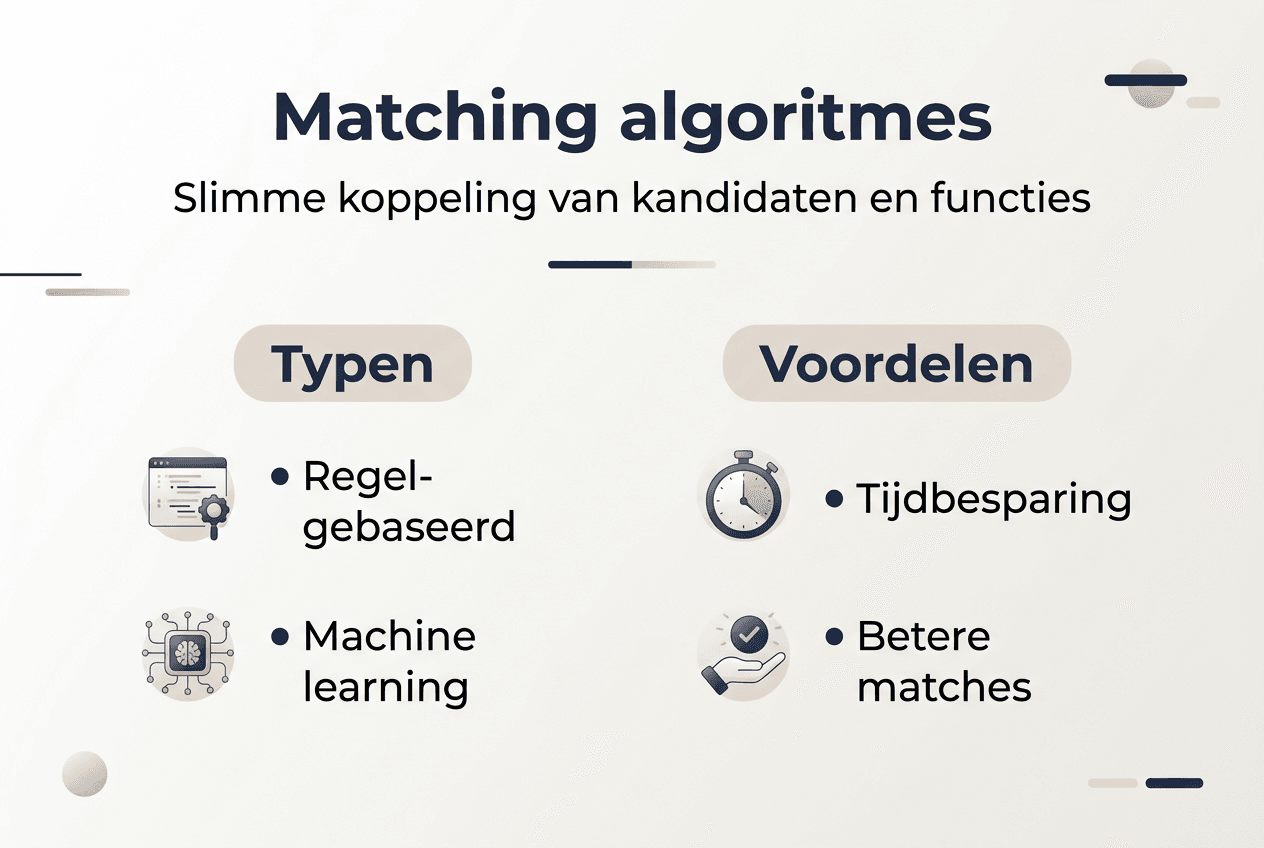 Matching algoritmes

Slimme koppeling van kandidaten en functies

Typen

• Regelgebaseerd

• Machine learning

Voordelen

• Tijdbesparing

• Betere matches