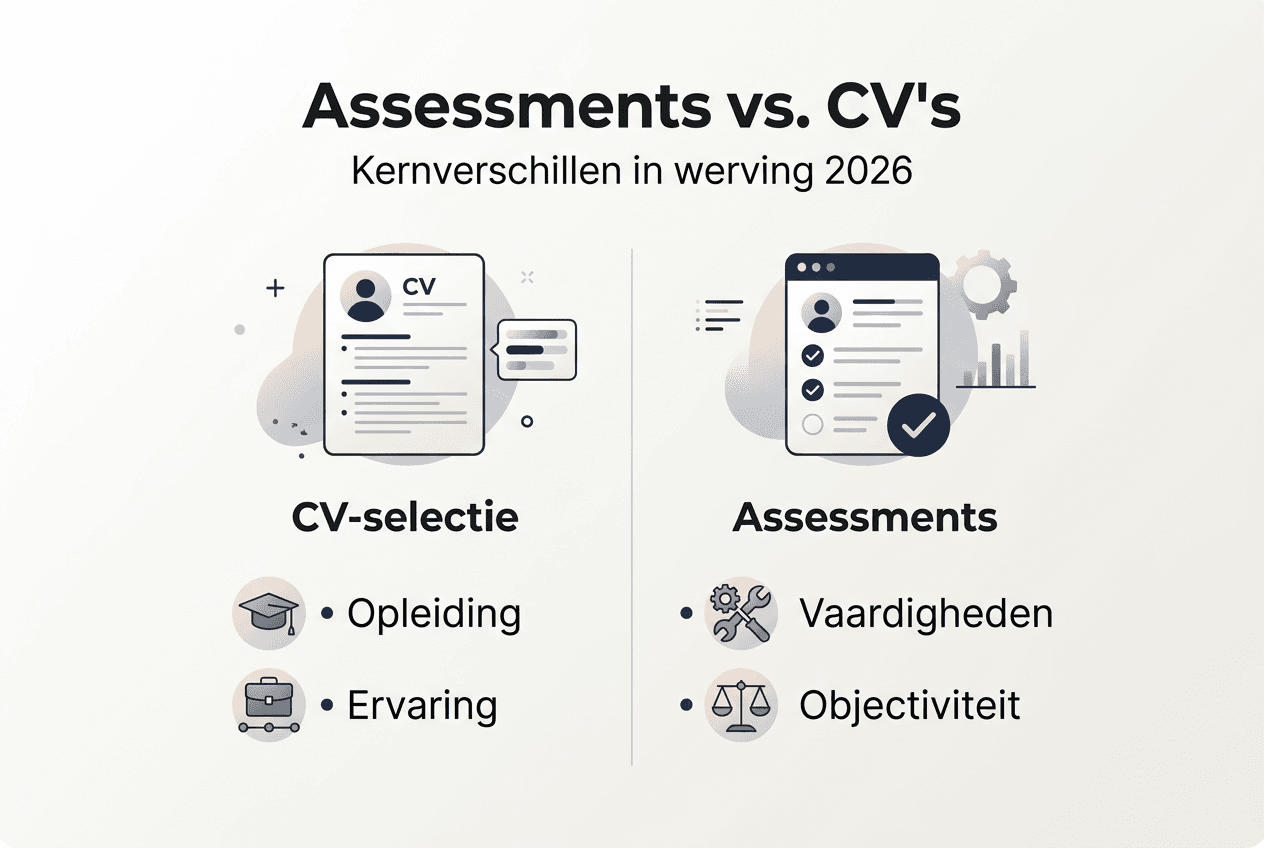 Assessments vs. CV's
Kernverschillen in werving 2026

CV

CV-selectie

• Opleiding

• Ervaring

Assessments

• Vaardigheden

• Objectiviteit