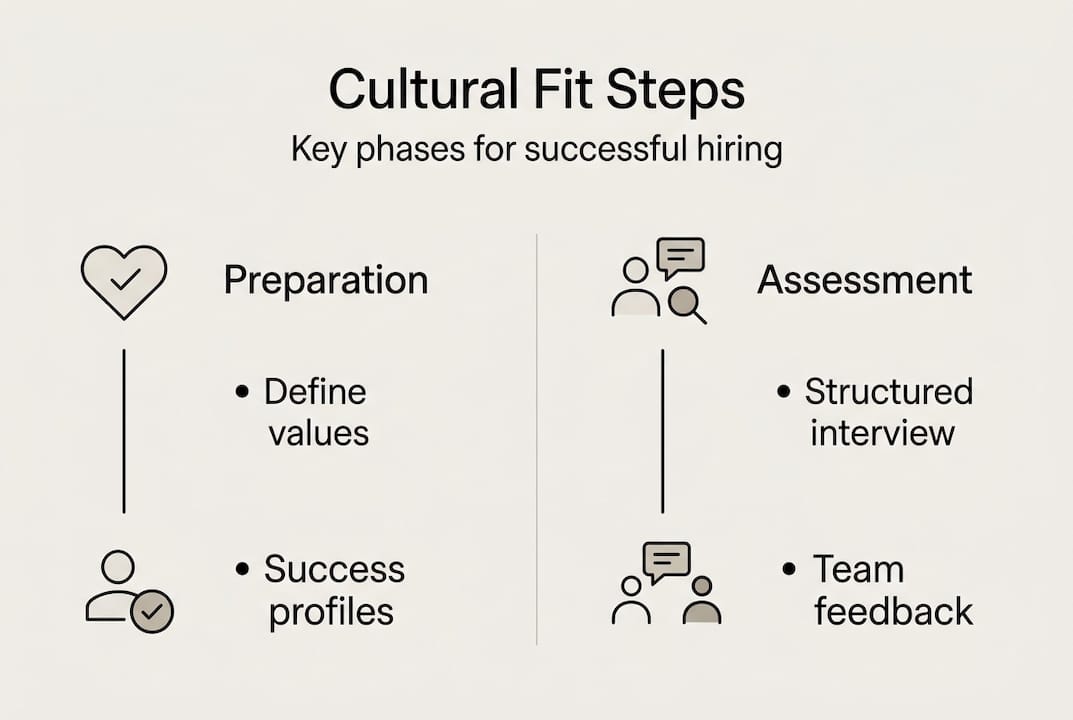 Cultural Fit Steps

Key phases for successful hiring

Preparation

• Define values

• Success profiles

Assessment

• Structured interview

• Team feedback