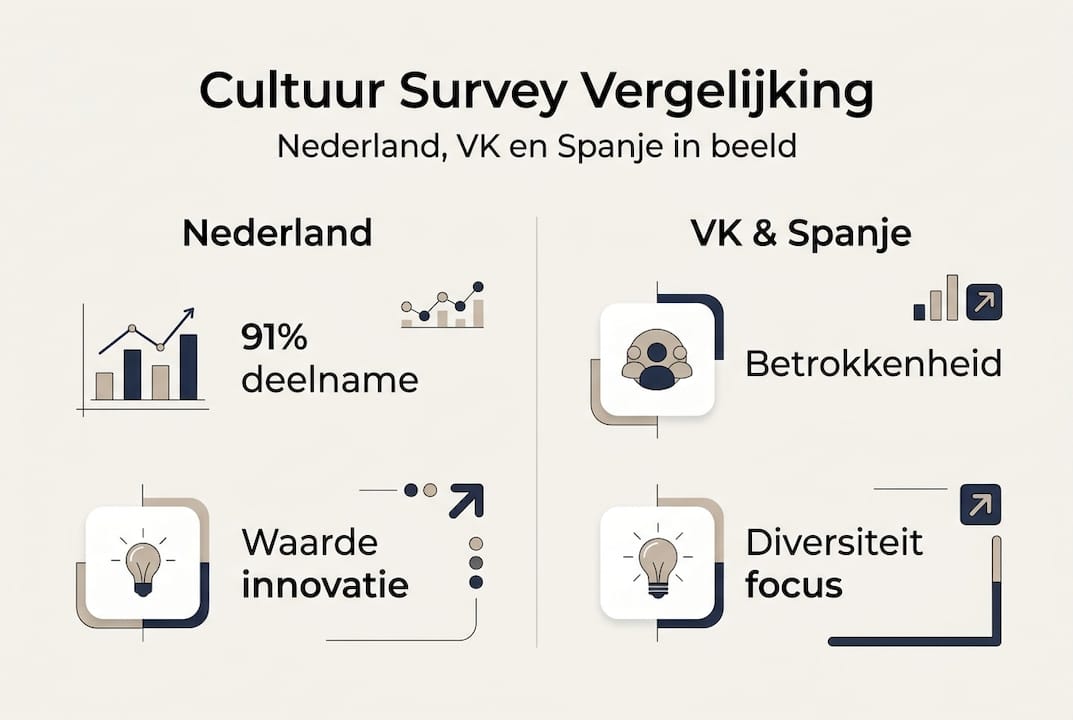 Cultuur Survey Vergelijking

Nederland, VK en Spanje in beeld

Nederland

91% deelname

Waarde innovatie

VK & Spanje

Betrokkenheid

Diversiteit focus