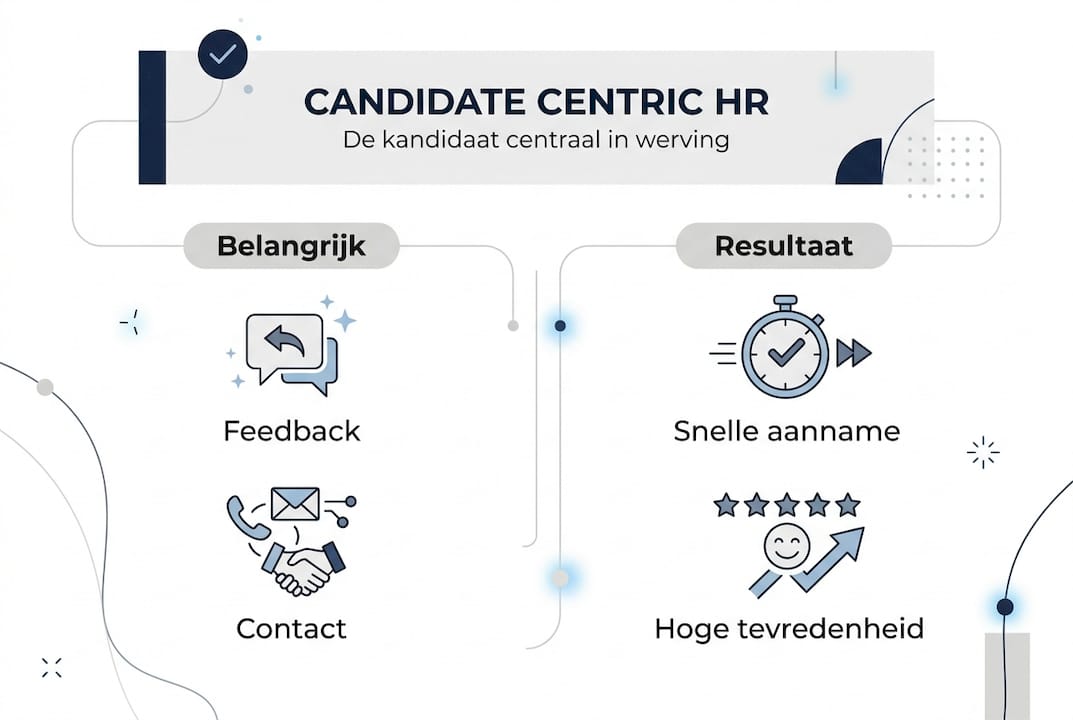 CANDIDATE CENTRIC HR
De kandidaat centraal in werving

Belangrijk

Feedback

Contact

Resultaat

Snelle aanname

Hoge tevredenheid