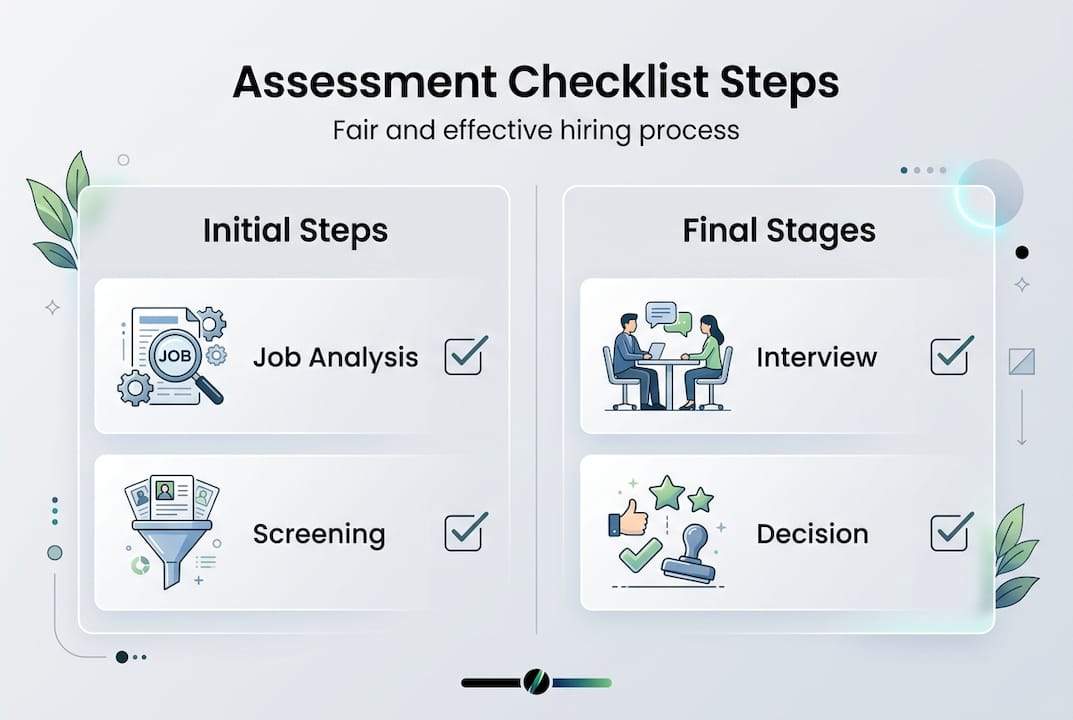 Assessment Checklist Steps

Fair and effective hiring process

Initial Steps

JOB

Job Analysis

Screening

Final Stages

Interview

Decision