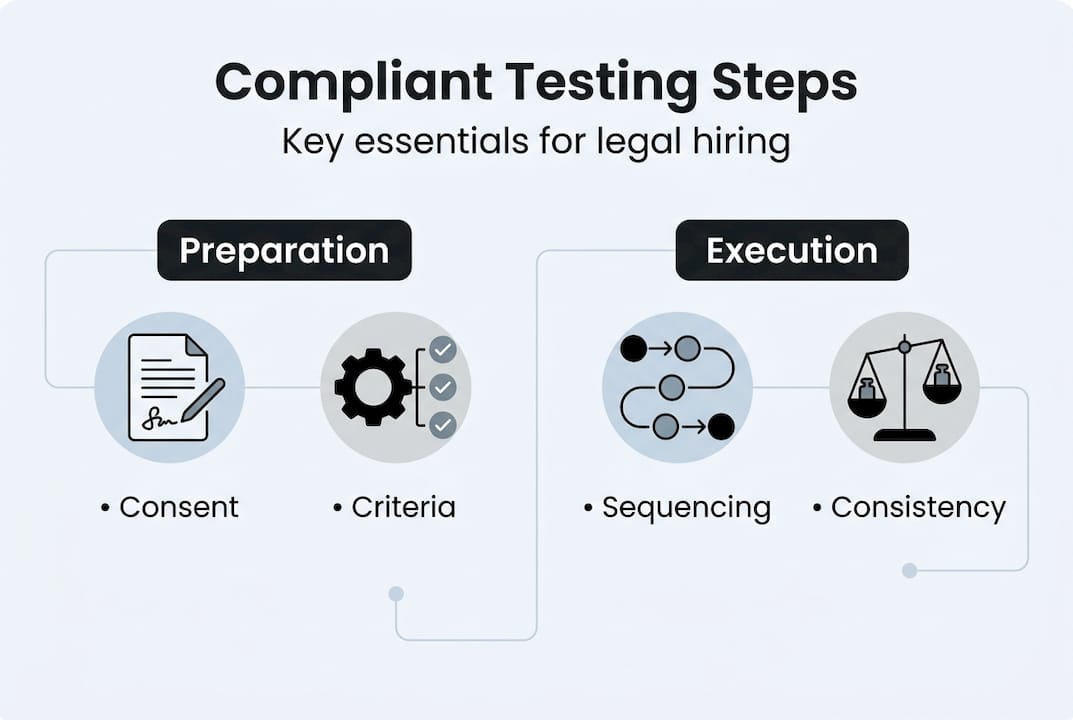 Compliant Testing Steps
Key essentials for legal hiring

Preparation

• Consent

• Criteria

Execution

• Sequencing

• Consistency