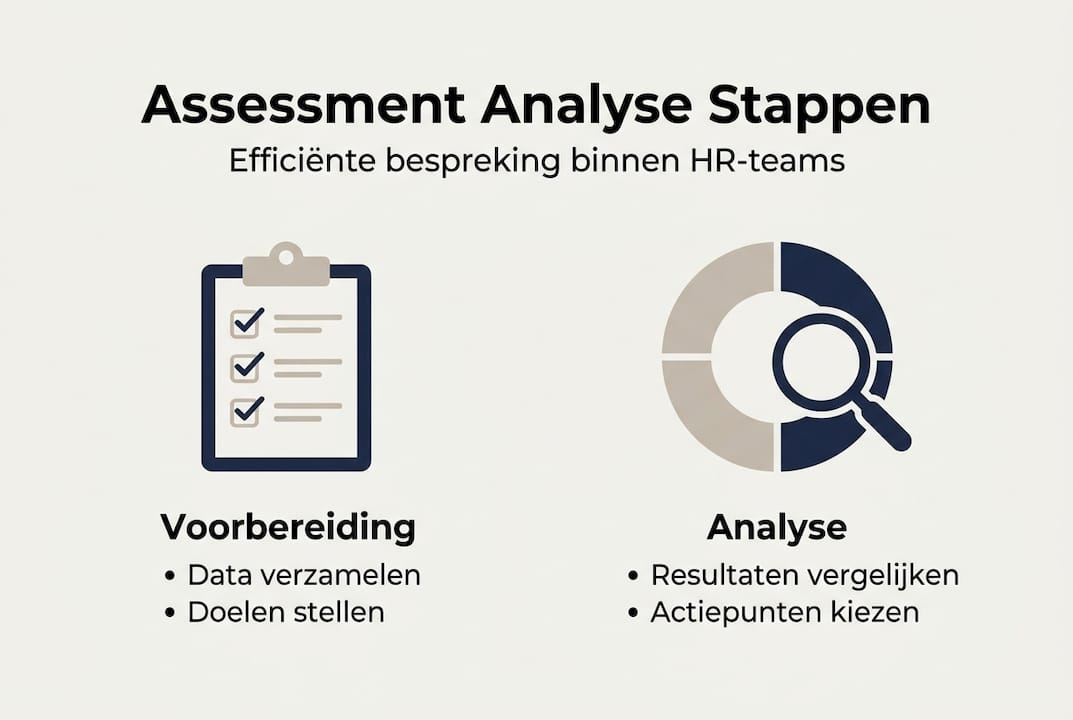 Assessment Analyse Stappen

Efficiënte bespreking binnen HR-teams

Voorbereiding
• Data verzamelen
• Doelen stellen

Analyse
• Resultaten vergelijken
• Actiepunten kiezen