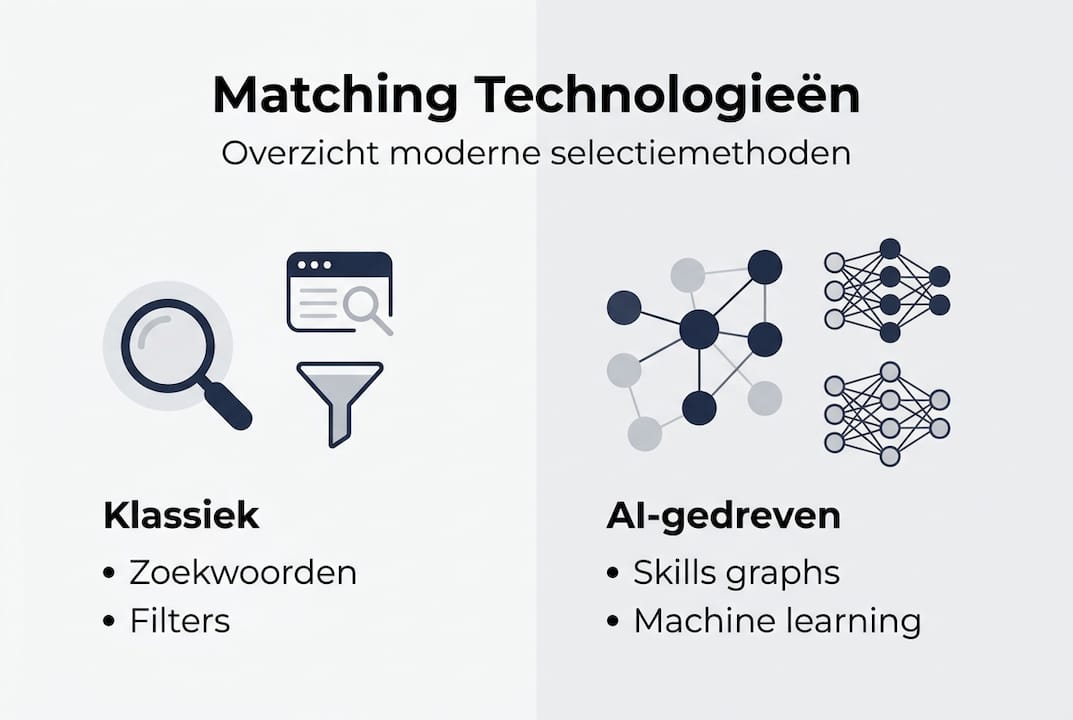 Matching Technologieën

Overzicht moderne selectiemethoden

Klassiek

• Zoekwoorden
• Filters

AI-gedreven

• Skills graphs
• Machine learning