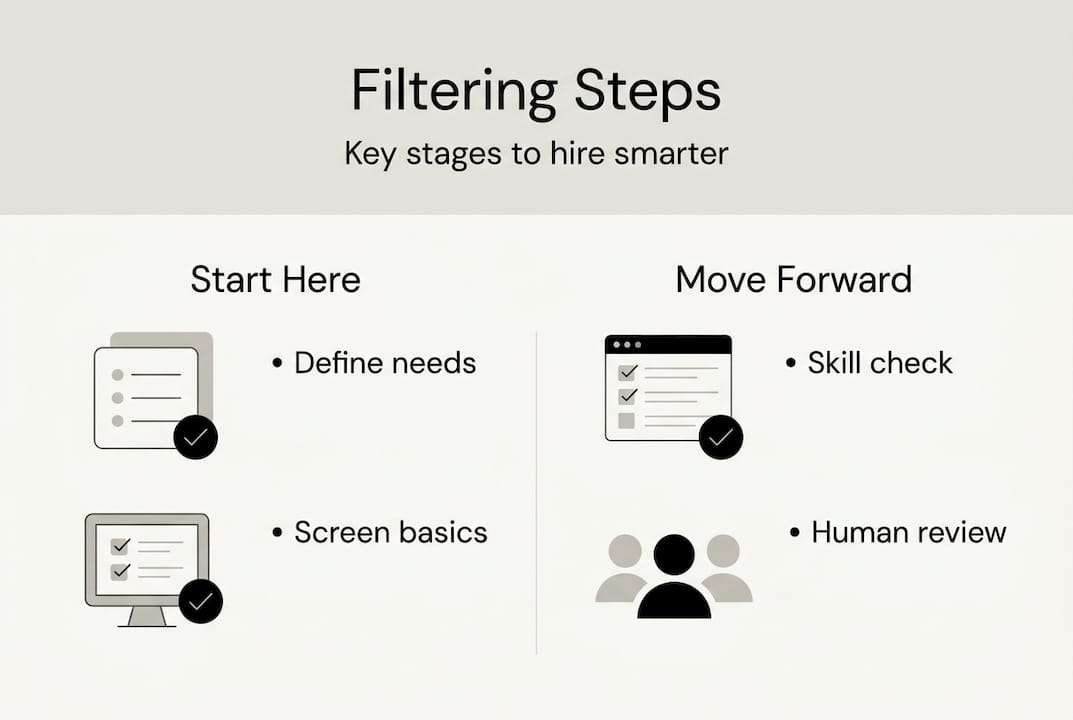 Filtering Steps

Key stages to hire smarter

Start Here

• Define needs

• Screen basics

Move Forward

• Skill check

• Human review