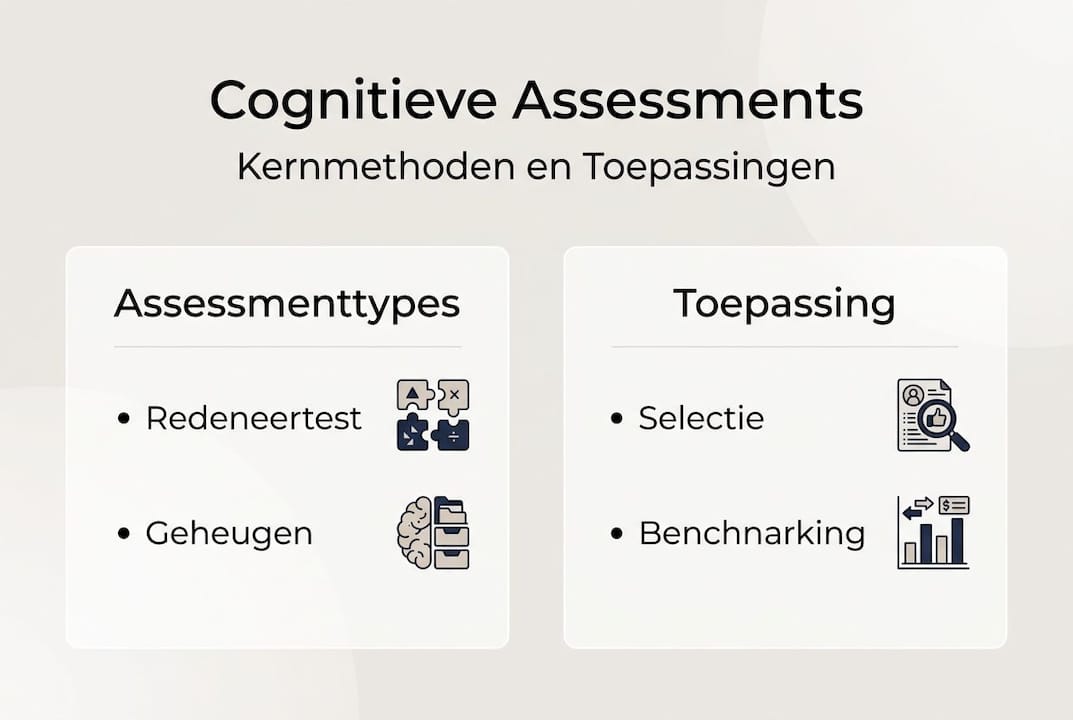 Cognitieve Assessments
Kernmethoden en Toepassingen

Assessmenttypes

• Redeneertest

• Geheugen

Toepassing

• Selectie

• Benchnarking