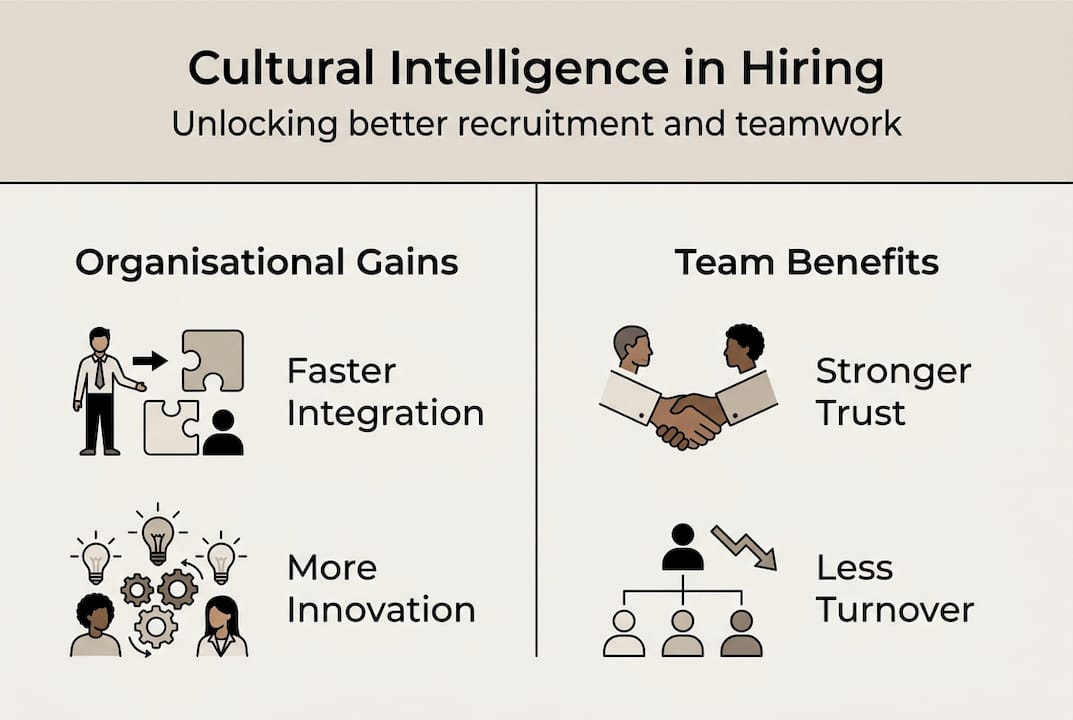 Cultural Intelligence in Hiring
Unlocking better recruitment and teamwork

Organisational Gains

Faster Integration

More Innovation

Team Benefits

Stronger Trust

Less Turnover