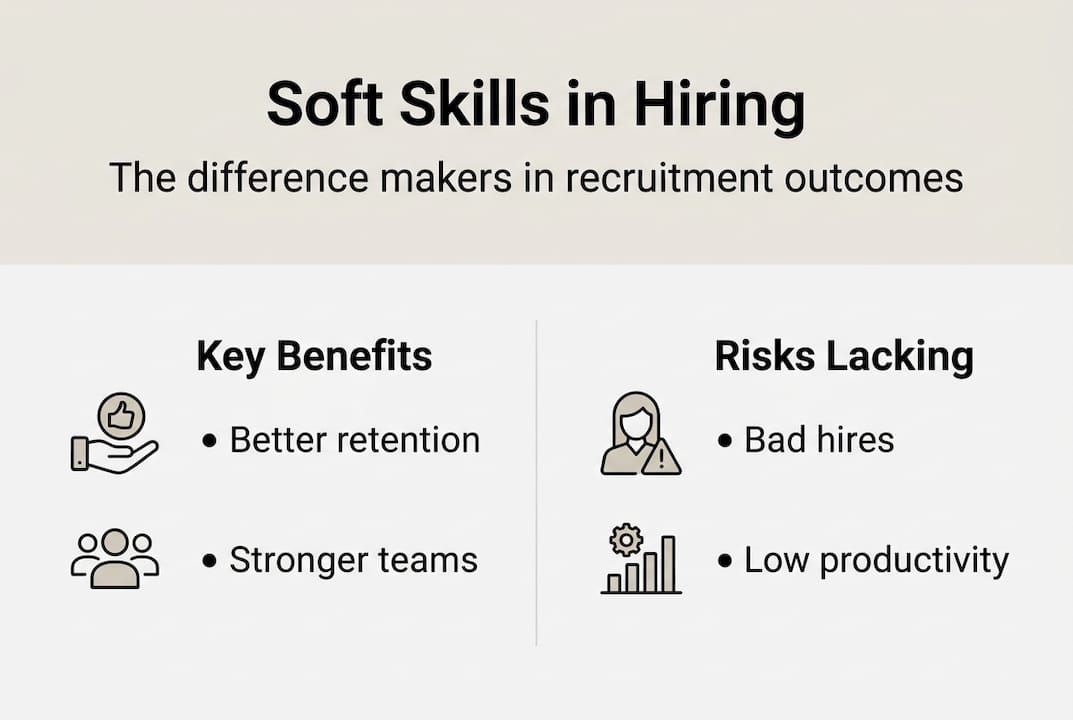 Soft Skills in Hiring

The difference makers in recruitment outcomes

Key Benefits

• Better retention

• Stronger teams

Risks Lacking

• Bad hires

• Low productivity