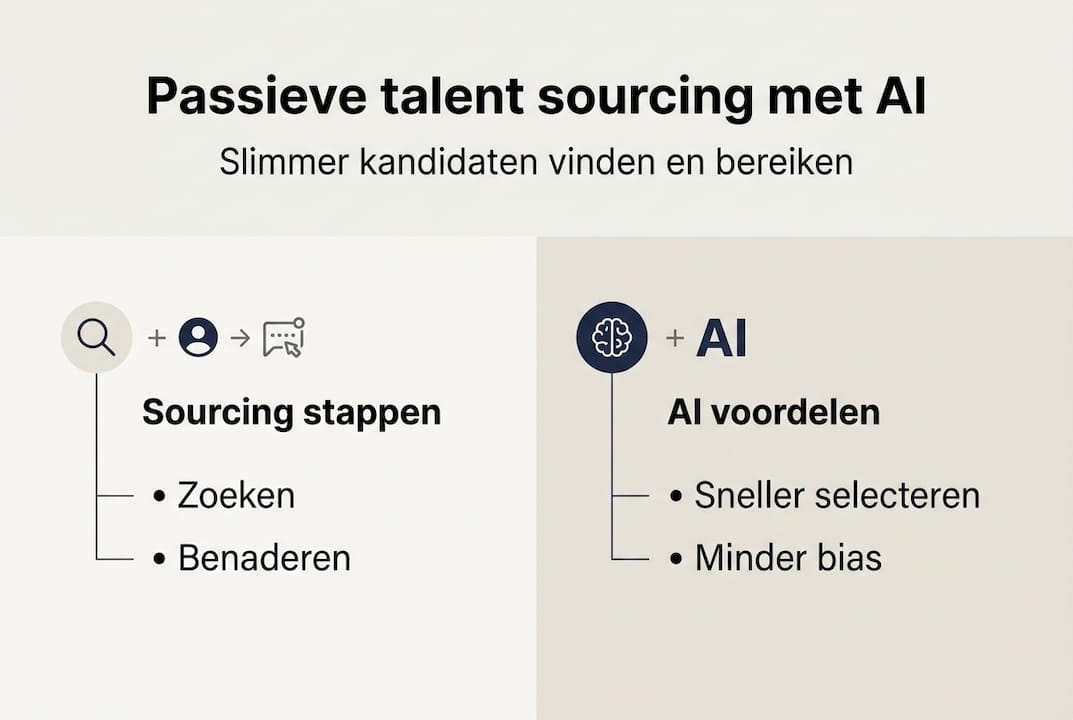 Passieve talent sourcing met AI

Slimmer kandidaten vinden en bereiken

+ →

Sourcing stappen

• Zoeken
• Benaderen

+ AI

AI voordelen

• Sneller selecteren
• Minder bias