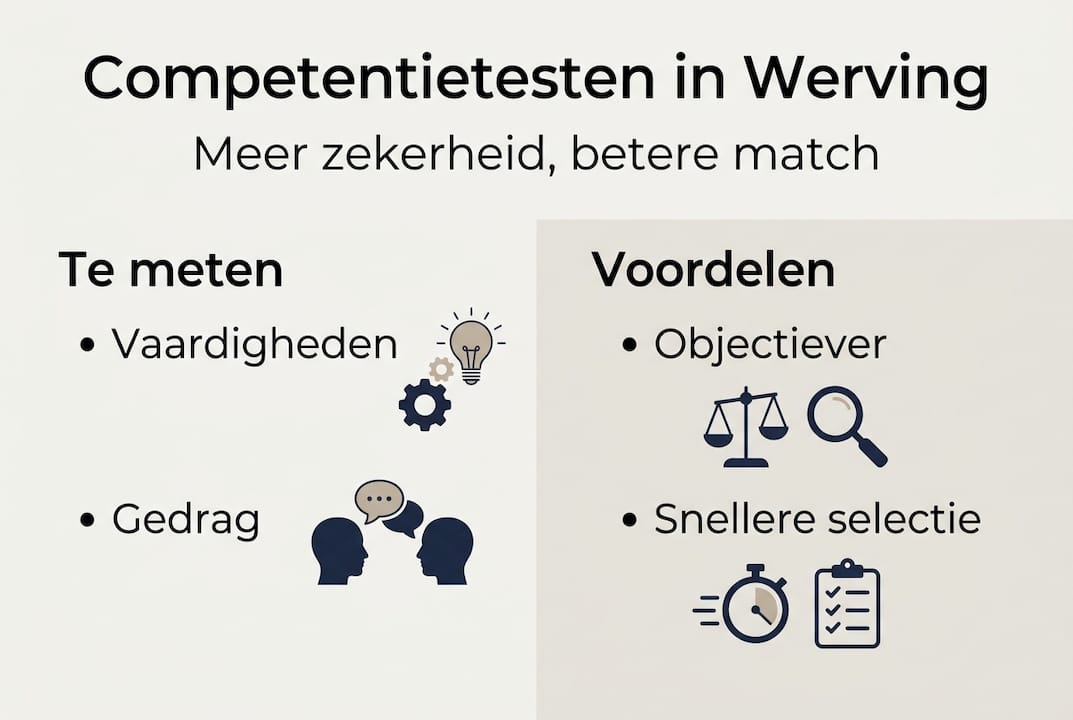 Competentietesten in Werving

Meer zekerheid, betere match

Te meten

• Vaardigheden

• Gedrag

Voordelen

• Objectiever

• Snellere selectie