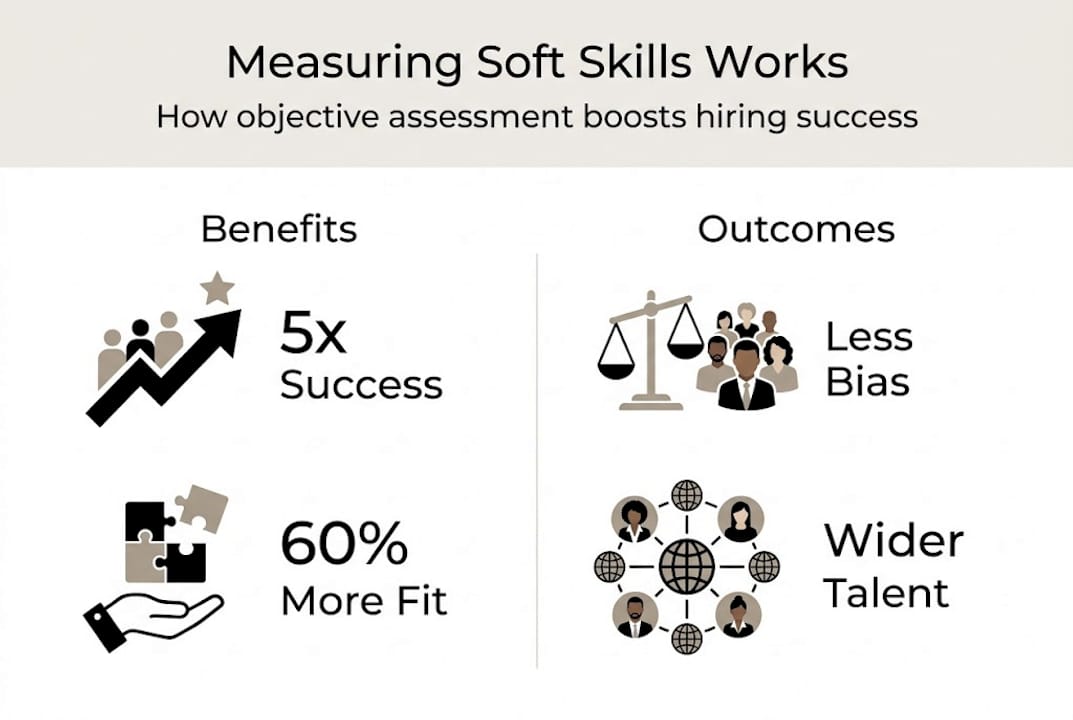 Measuring Soft Skills Works
How objective assessment boosts hiring success

Benefits

5x
Success

60%
More Fit

Outcomes

Less
Bias

Wider
Talent