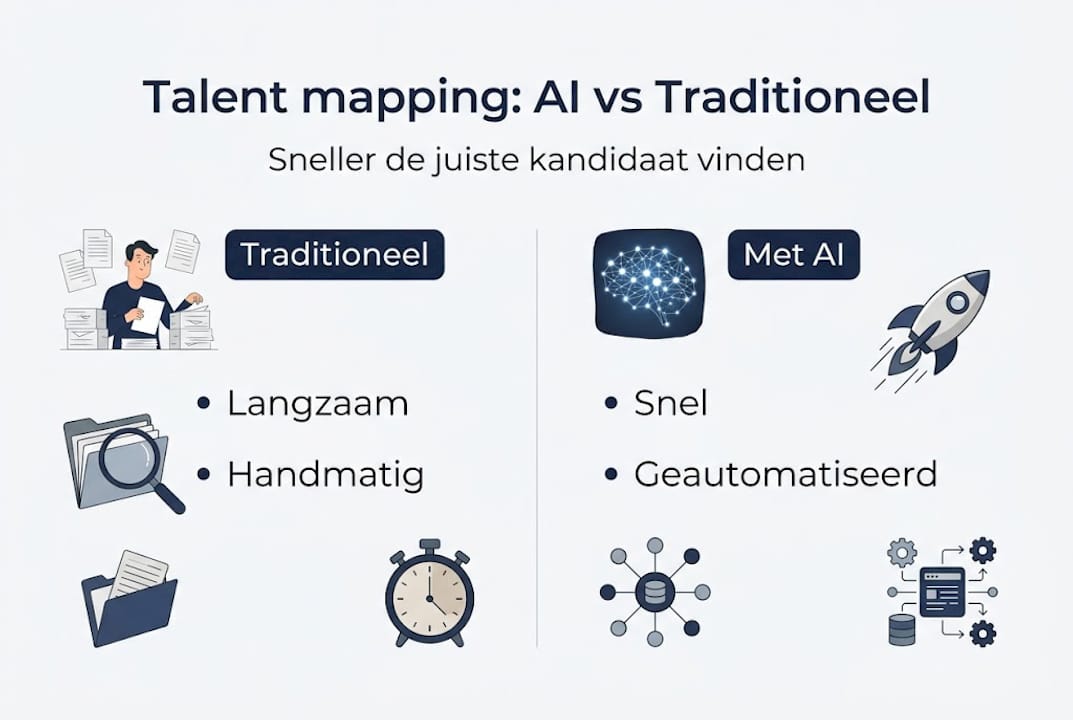 Talent mapping: AI vs Traditioneel

Sneller de juiste kandidaat vinden

Traditioneel

• Langzaam
• Handmatig

Met AI

• Snel
• Geautomatiseerd