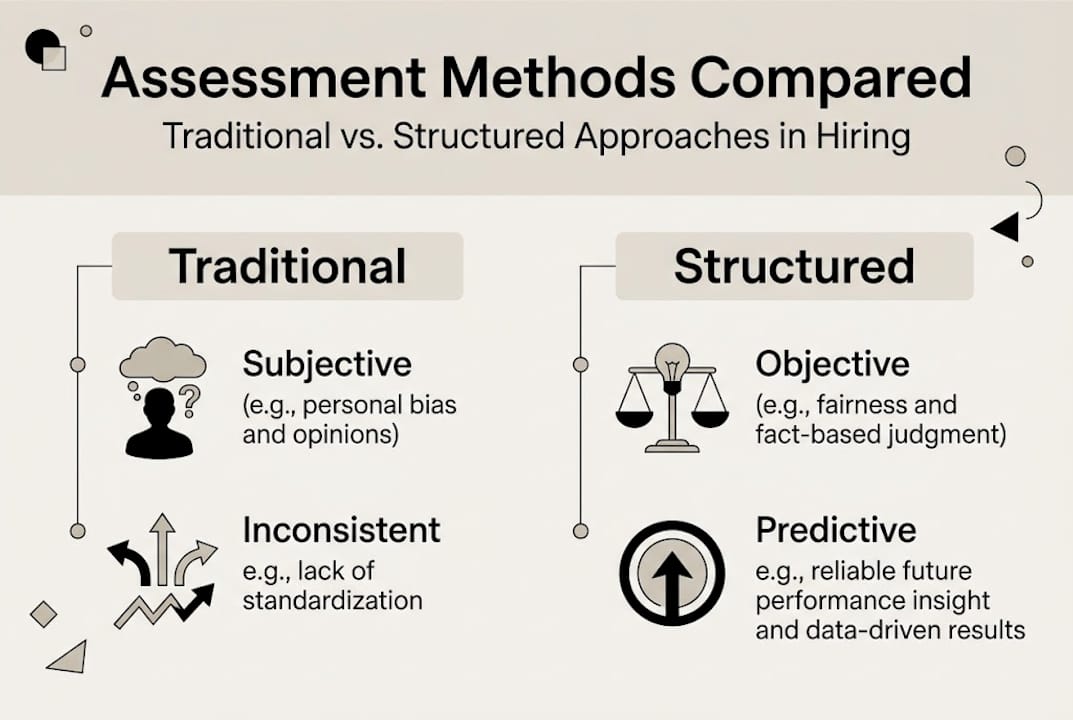 Assessment Methods Compared

Traditional vs. Structured Approaches in Hiring

Traditional

Subjective
(e.g., personal bias and opinions)

Inconsistent
e.g., lack of standardization

Structured

Objective
(e.g., fairness and fact-based judgment)

Predictive
e.g., reliable future performance insight and data-driven results