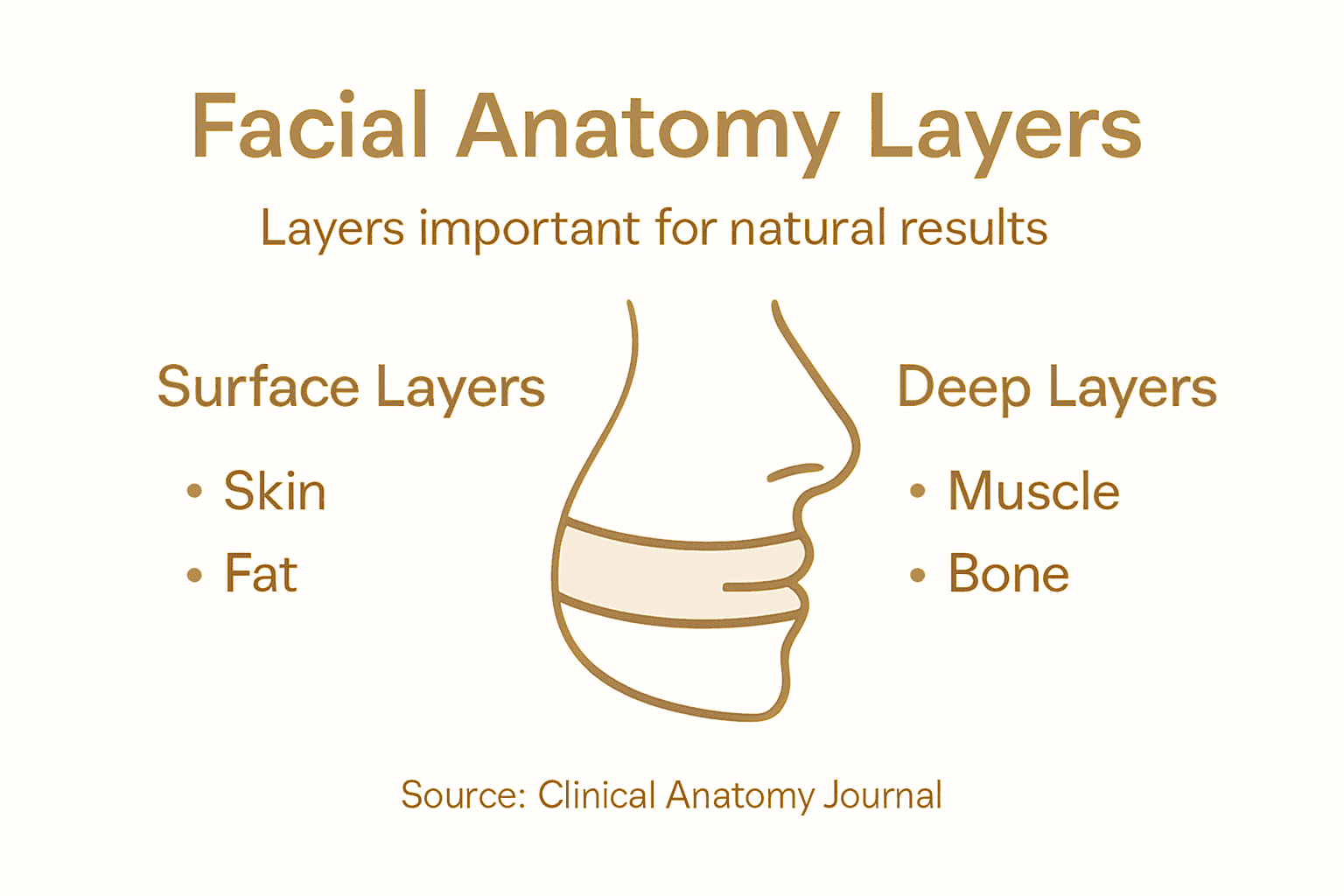 Facial Anatomy Layers

Layers important for natural results

Surface Layers

• Skin
• Fat

Deep Layers

• Muscle
• Bone

Source: Clinical Anatomy Journal