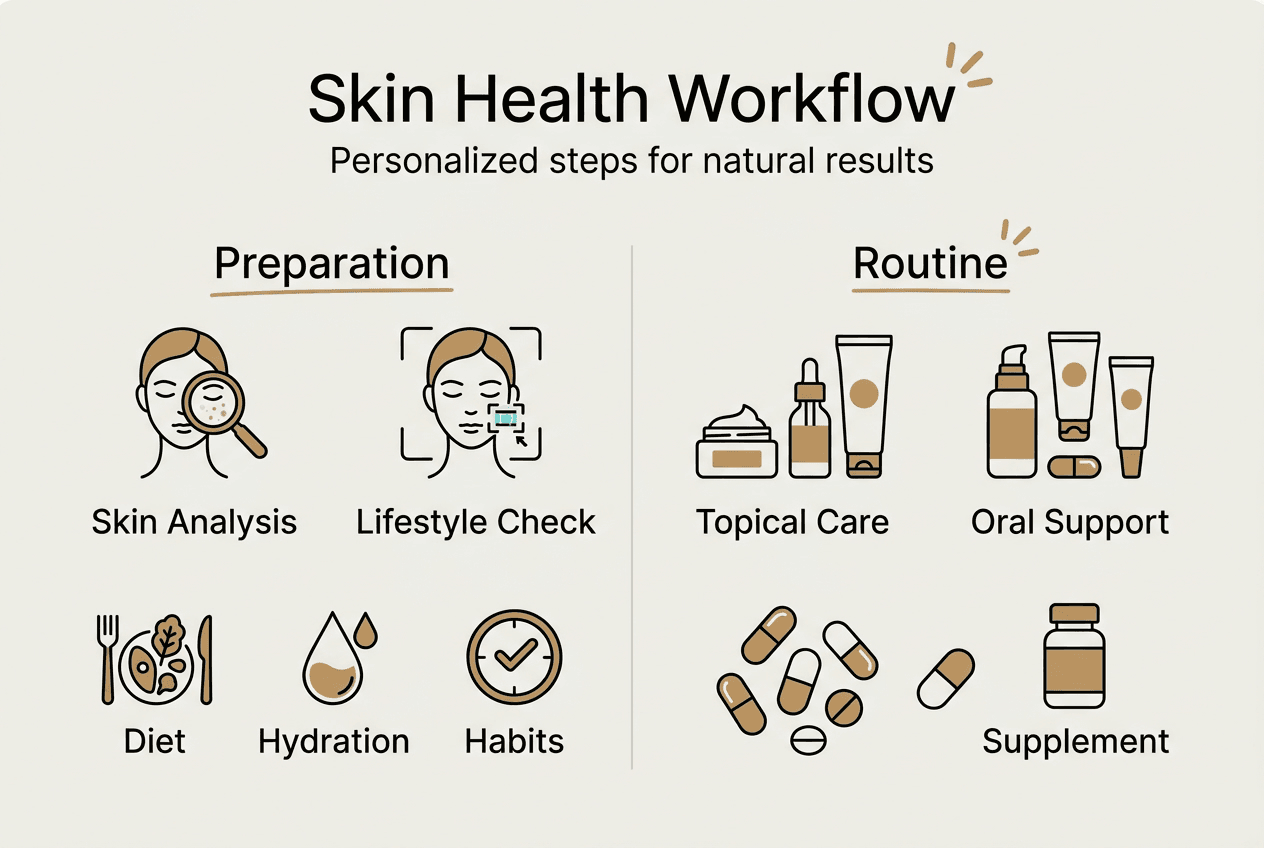 Skin Health Workflow
Personalized steps for natural results

Preparation

Skin Analysis
Lifestyle Check

Diet
Hydration
Habits

Routine

Topical Care
Oral Support

Supplement