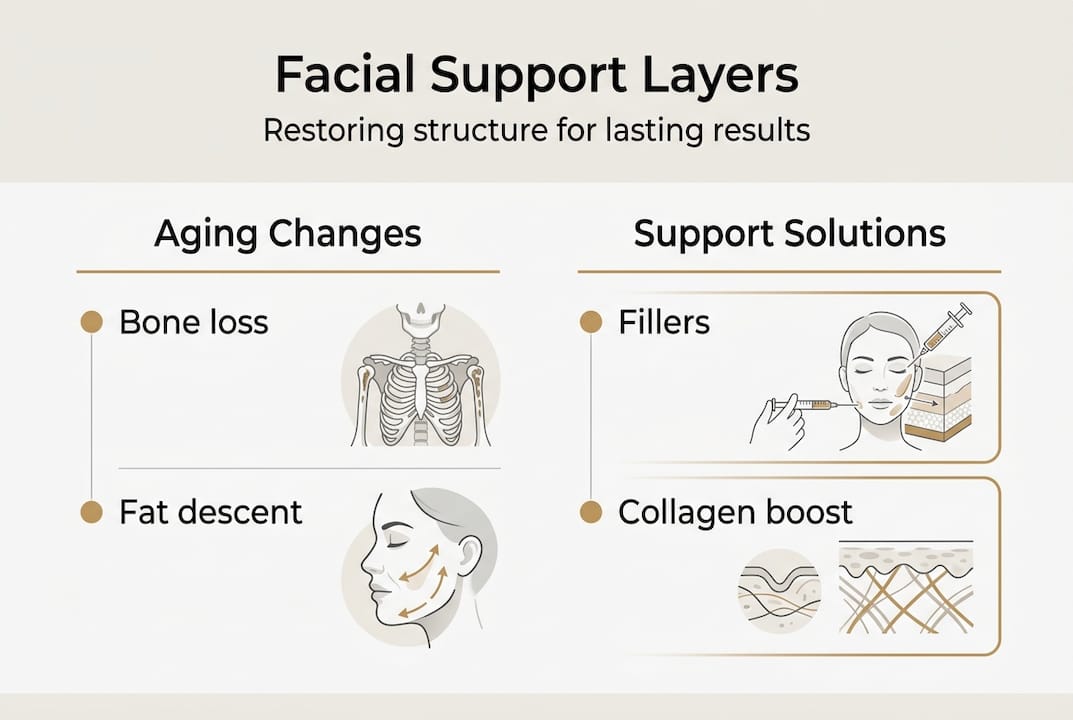 Facial Support Layers

Restoring structure for lasting results

Aging Changes

Bone loss

Fat descent

Support Solutions

Fillers

Collagen boost