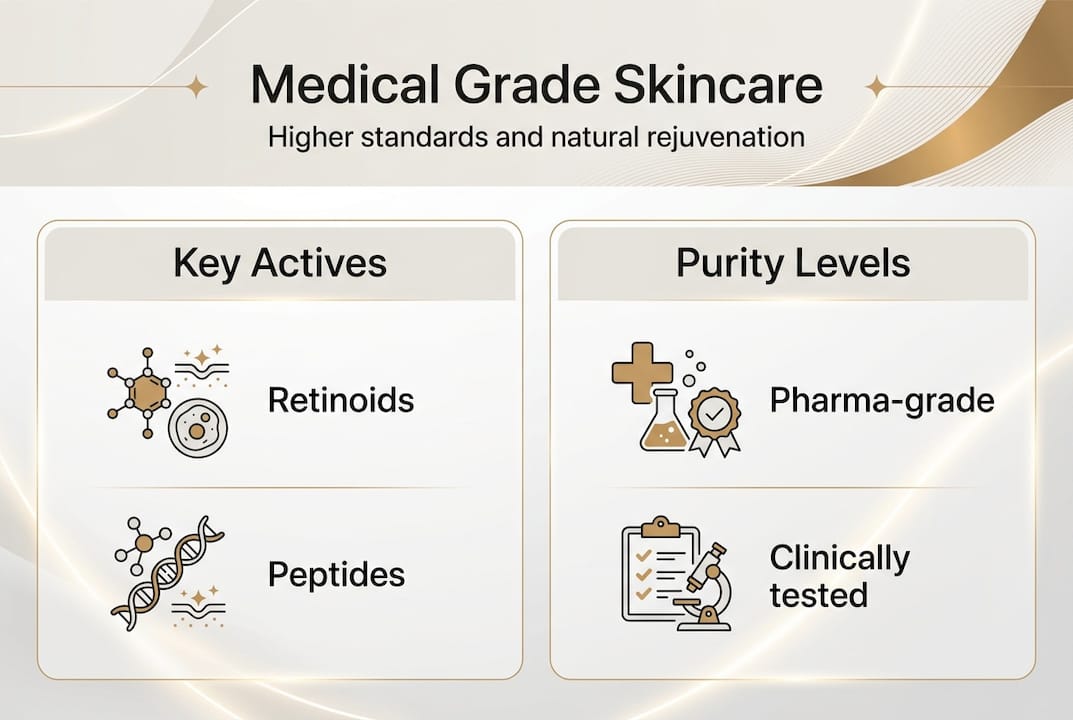 Medical Grade Skincare

Higher standards and natural rejuvenation

Key Actives

Retinoids

Peptides

Purity Levels

Pharma-grade

Clinically tested