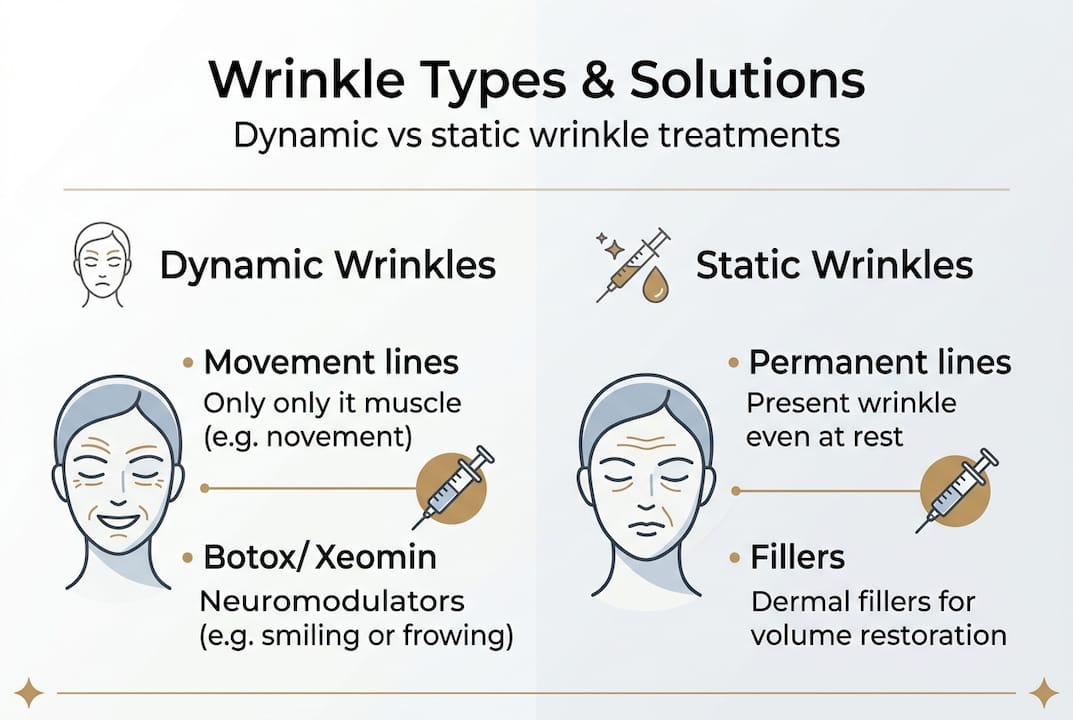 Wrinkle Types & Solutions

Dynamic vs static wrinkle treatments

Dynamic Wrinkles

• Movement lines
Only only it muscle (e.g. novement)

• Botox/ Xeomin
Neuromodulators (e.g. smiling or frowing)

Static Wrinkles

• Permanent lines
Present wrinkle even at rest

• Fillers
Dermal fillers for volume restoration