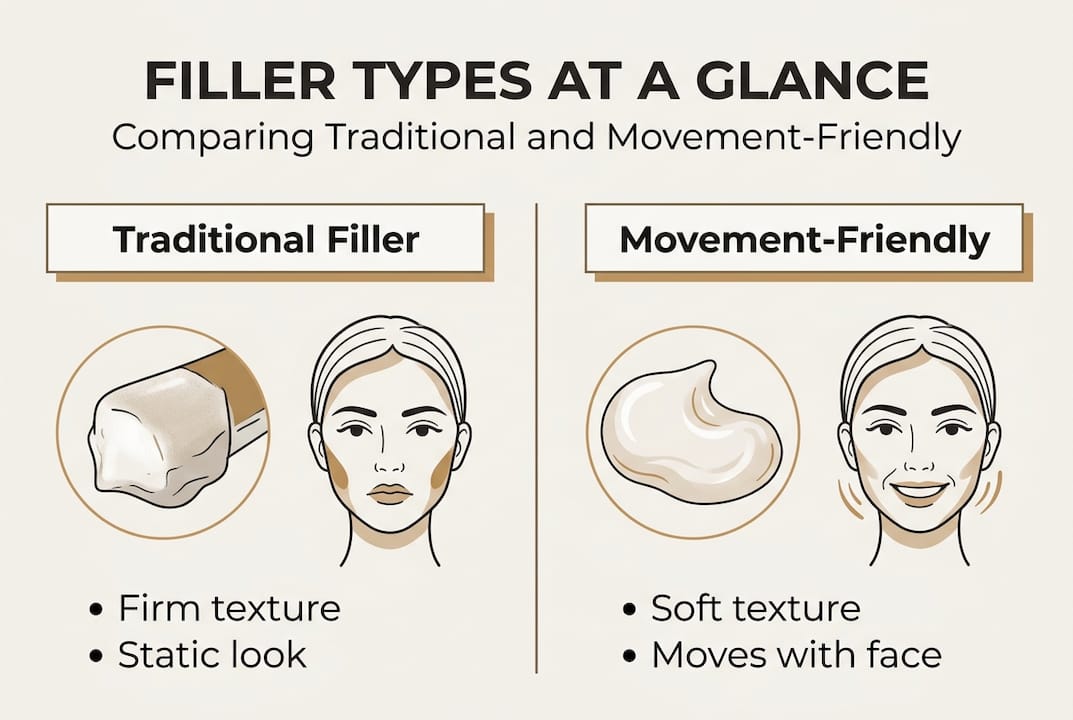 FILLER TYPES AT A GLANCE
Comparing Traditional and Movement-Friendly

Traditional Filler

• Firm texture
• Static look

Movement-Friendly

• Soft texture
• Moves with face