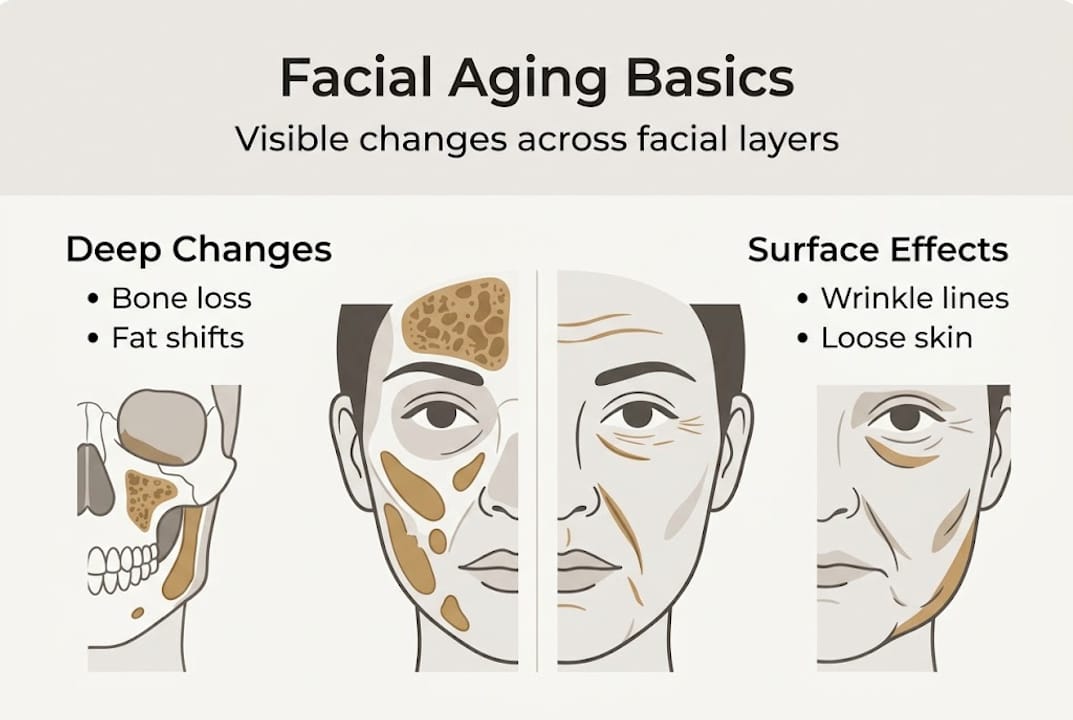 Facial Aging Basics
Visible changes across facial layers

Deep Changes
• Bone loss
• Fat shifts

Surface Effects
• Wrinkle lines
• Loose skin