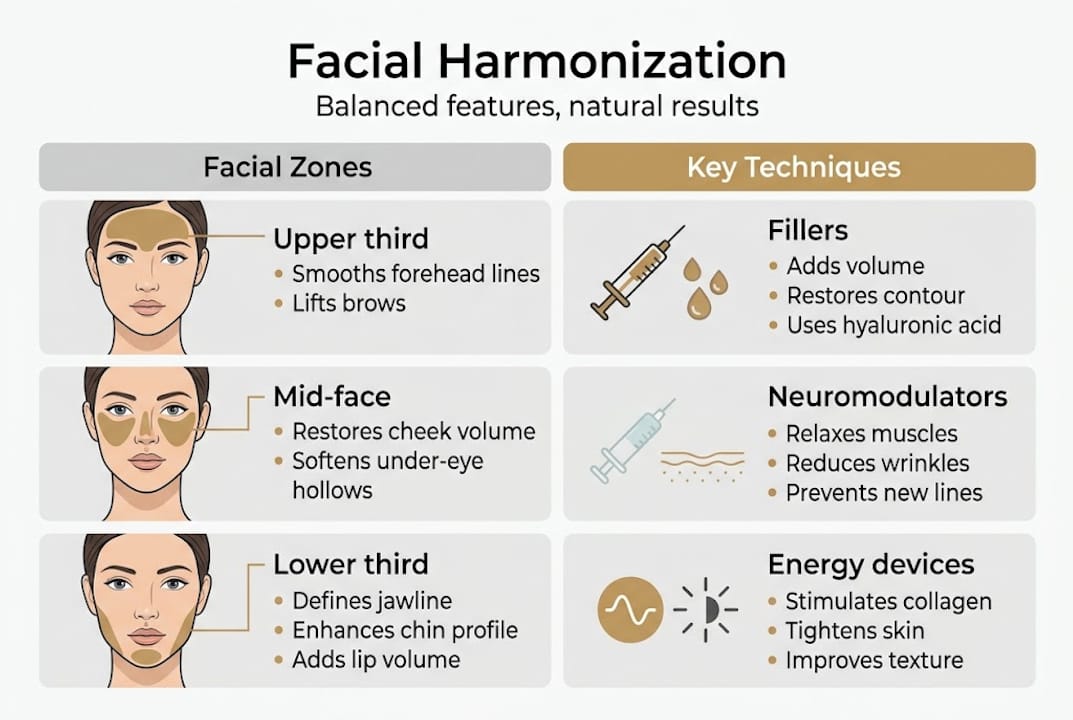 Facial Harmonization
Balanced features, natural results

Facial Zones

Upper third
• Smooths forehead lines
• Lifts brows

Mid-face
• Restores cheek volume
• Softens under-eye hollows

Lower third
• Defines jawline
• Enhances chin profile
• Adds lip volume

Key Techniques

Fillers
• Adds volume
• Restores contour
• Uses hyaluronic acid

Neuromodulators
• Relaxes muscles
• Reduces wrinkles
• Prevents new lines

Energy devices
• Stimulates collagen
• Tightens skin
• Improves texture