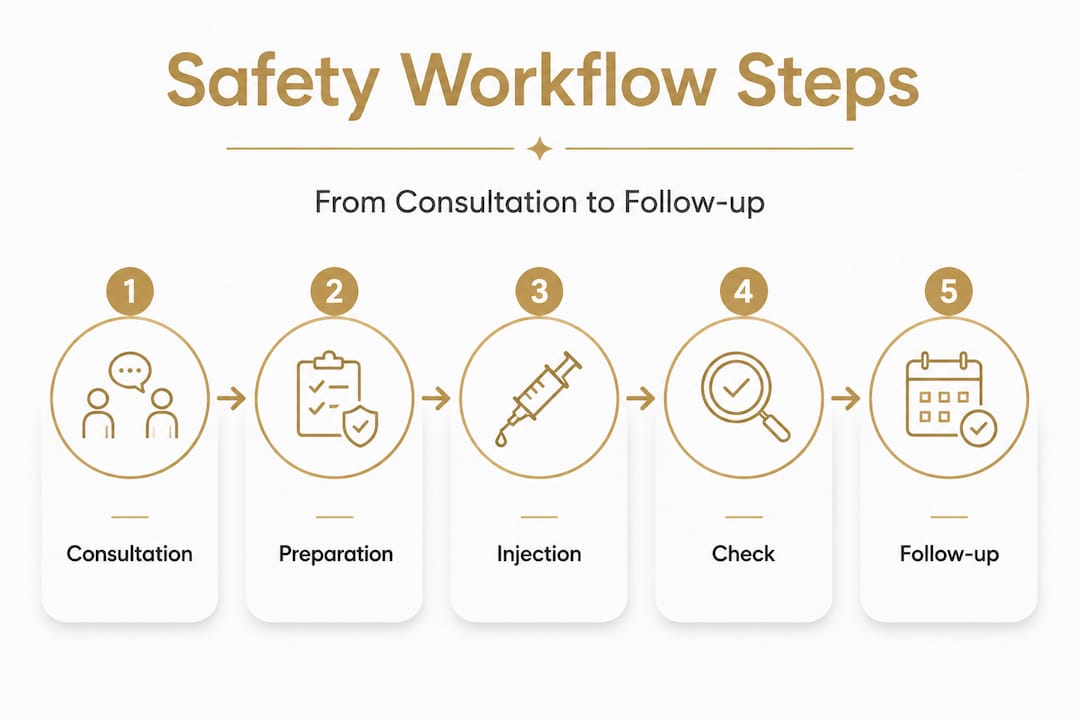 Safety Workflow Steps

From Consultation to Follow-up

1

Consultation

2

Preparation

3

Injection

4

Check

5

Follow-up