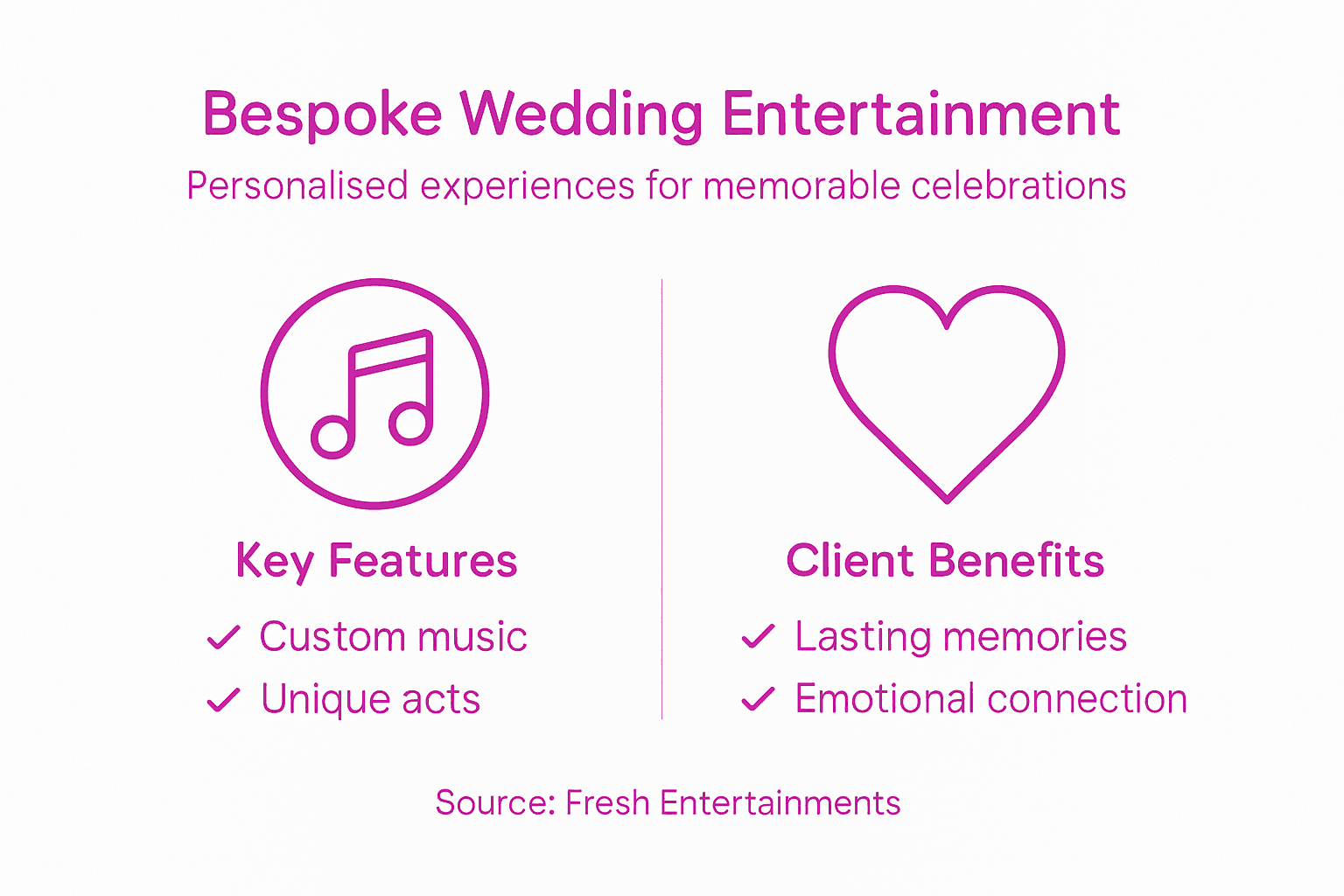 Bespoke Wedding Entertainment

Personalised experiences for memorable celebrations

Key Features

✓ Custom music

✓ Unique acts

Client Benefits

✓ Lasting memories

✓ Emotional connection

Source: Fresh Entertainments