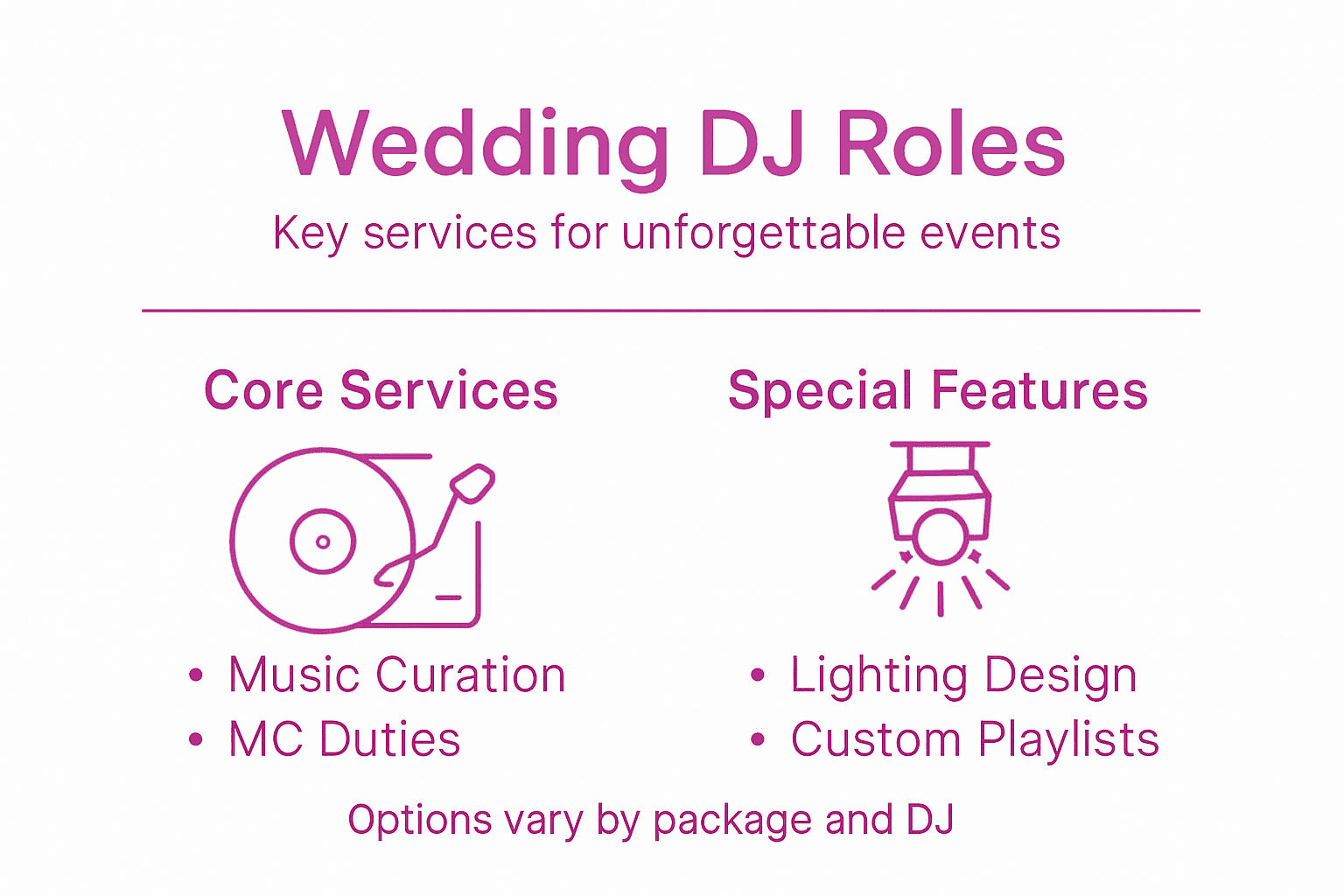 Wedding DJ Roles

Key services for unforgettable events

Core Services

• Music Curation
• MC Duties

Special Features

• Lighting Design
• Custom Playlists

Options vary by package and DJ