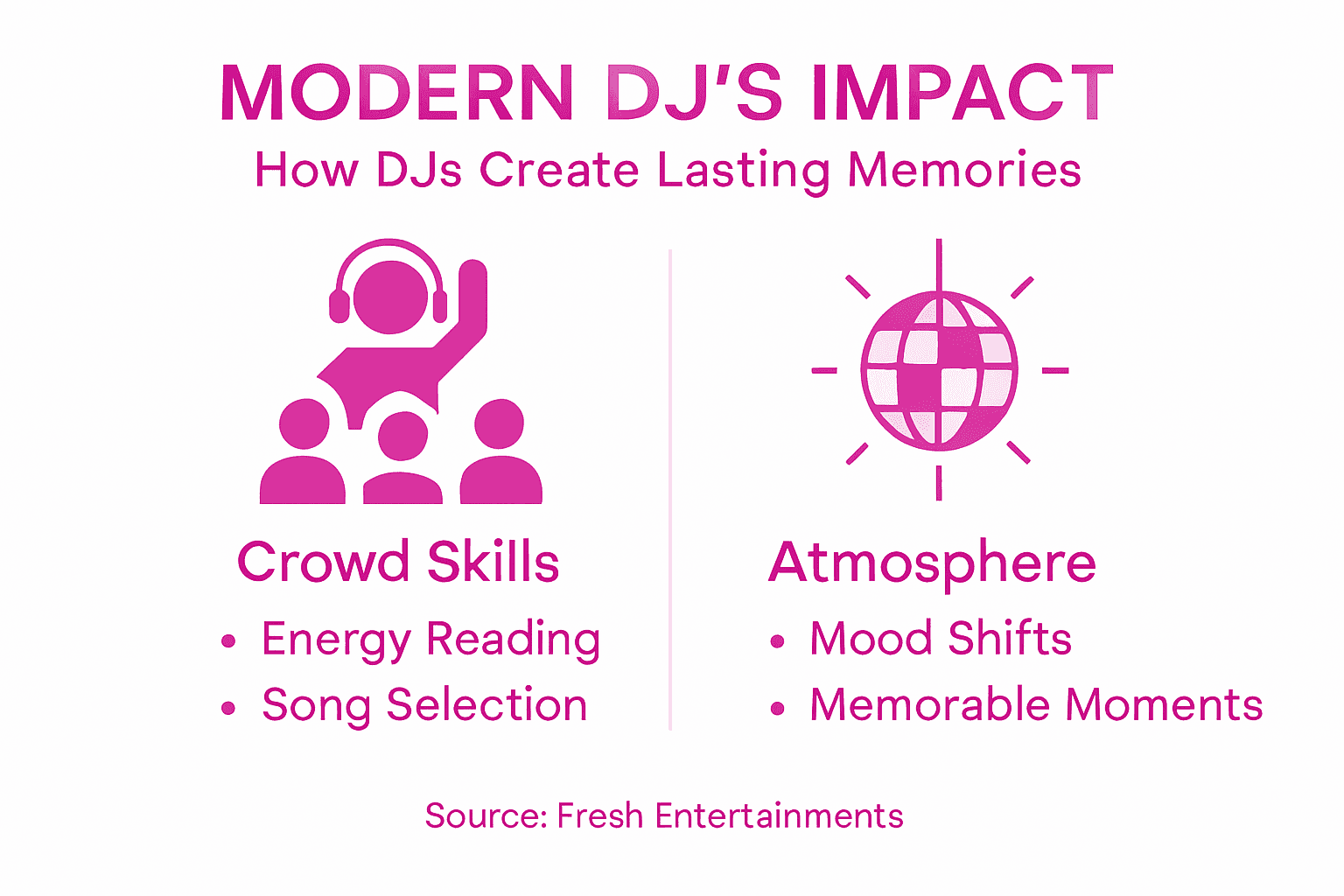 MODERN DJ'S IMPACT
How DJs Create Lasting Memories

Crowd Skills
• Energy Reading
• Song Selection

Atmosphere
• Mood Shifts
• Memorable Moments

Source: Fresh Entertainments