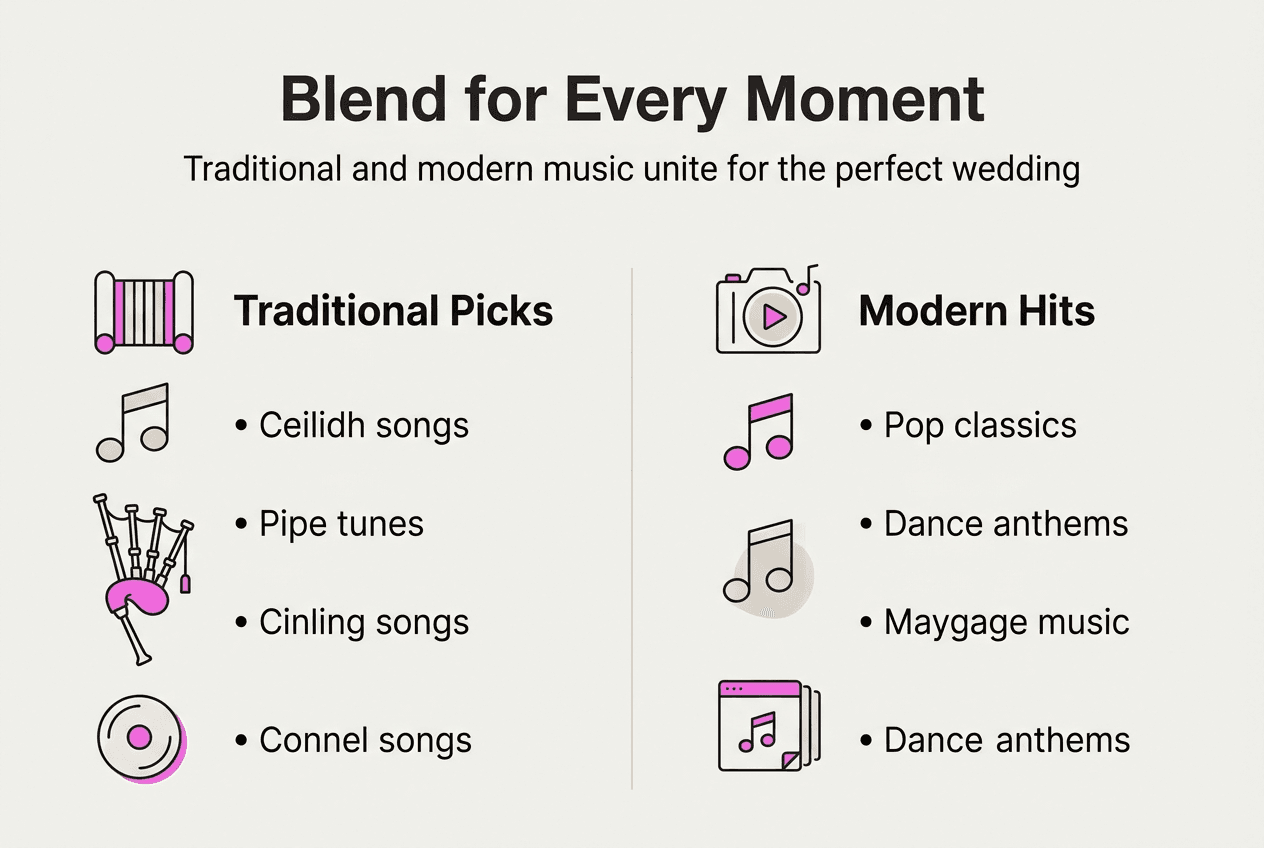 Blend for Every Moment

Traditional and modern music unite for the perfect wedding

Traditional Picks

• Ceilidh songs

• Pipe tunes

• Cinling songs

• Connel songs

Modern Hits

• Pop classics

• Dance anthems

• Maygage music

• Dance anthems