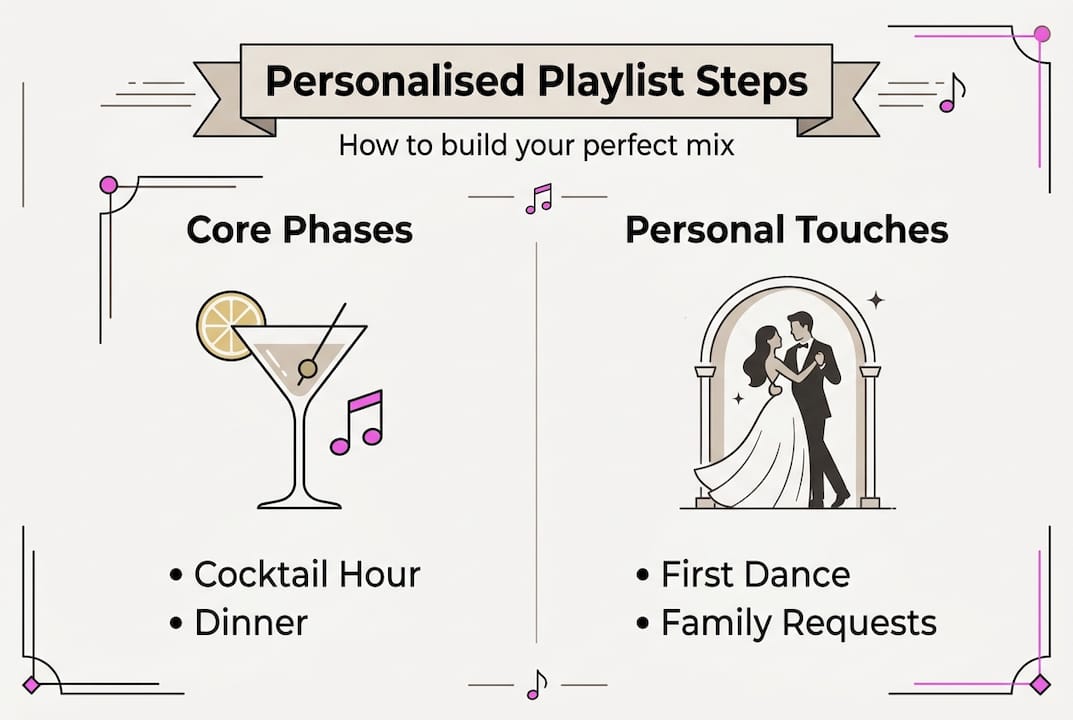 Personalised Playlist Steps

How to build your perfect mix

Core Phases

• Cocktail Hour
• Dinner

Personal Touches

• First Dance
• Family Requests