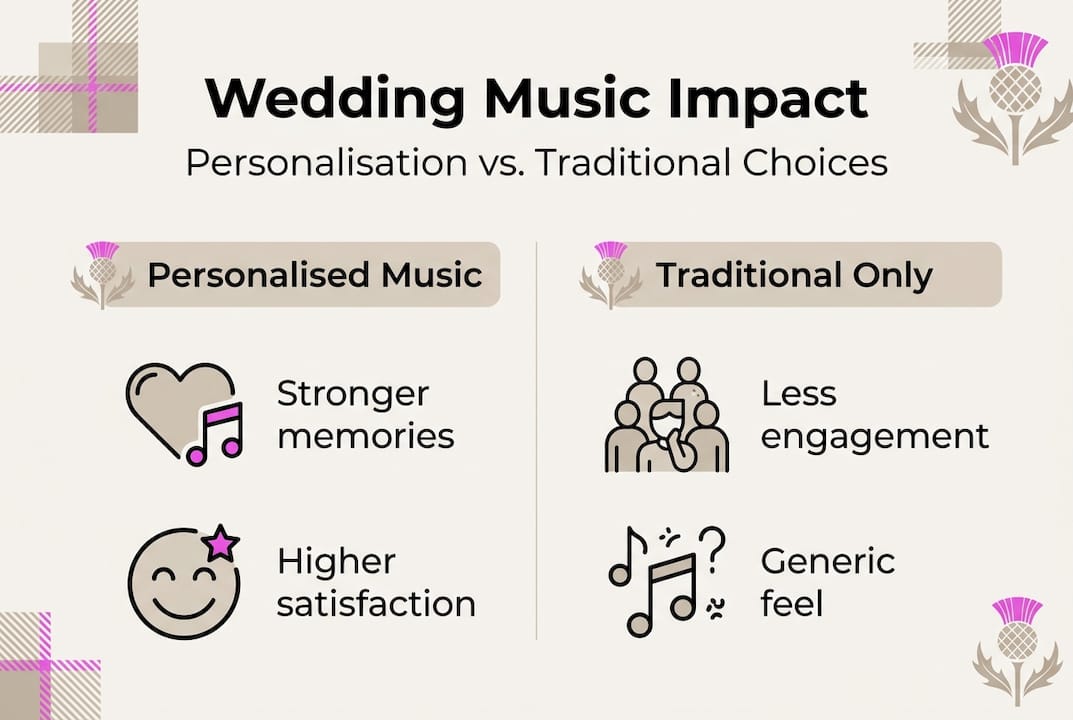 Wedding Music Impact
Personalisation vs. Traditional Choices

Personalised Music

Stronger memories

Higher satisfaction

Traditional Only

Less engagement

Generic feel