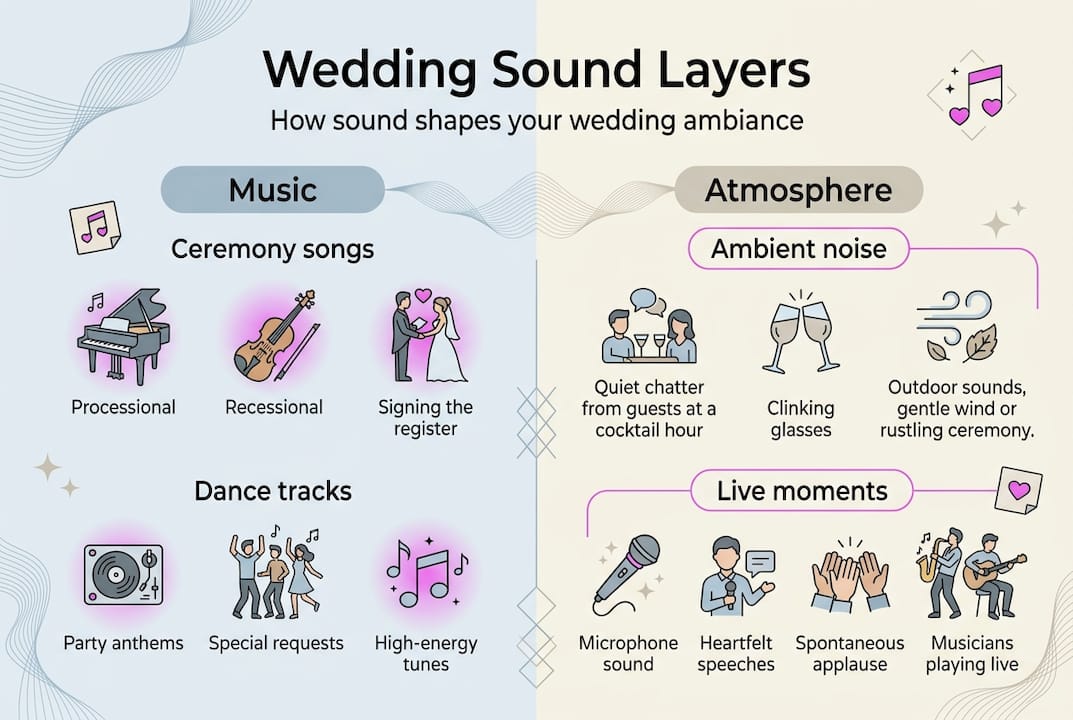 Wedding Sound Layers

How sound shapes your wedding ambiance

Music

Ceremony songs

Processional

Recessional

Signing the register

Dance tracks

Party anthems

Special requests

High-energy tunes

Atmosphere

Ambient noise

Quiet chatter from guests at a cocktail hour

Clinking glasses

Outdoor sounds, gentle wind or rustling ceremony.

Live moments

Microphone sound

Heartfelt speeches

Spontaneous applause

Musicians playing live