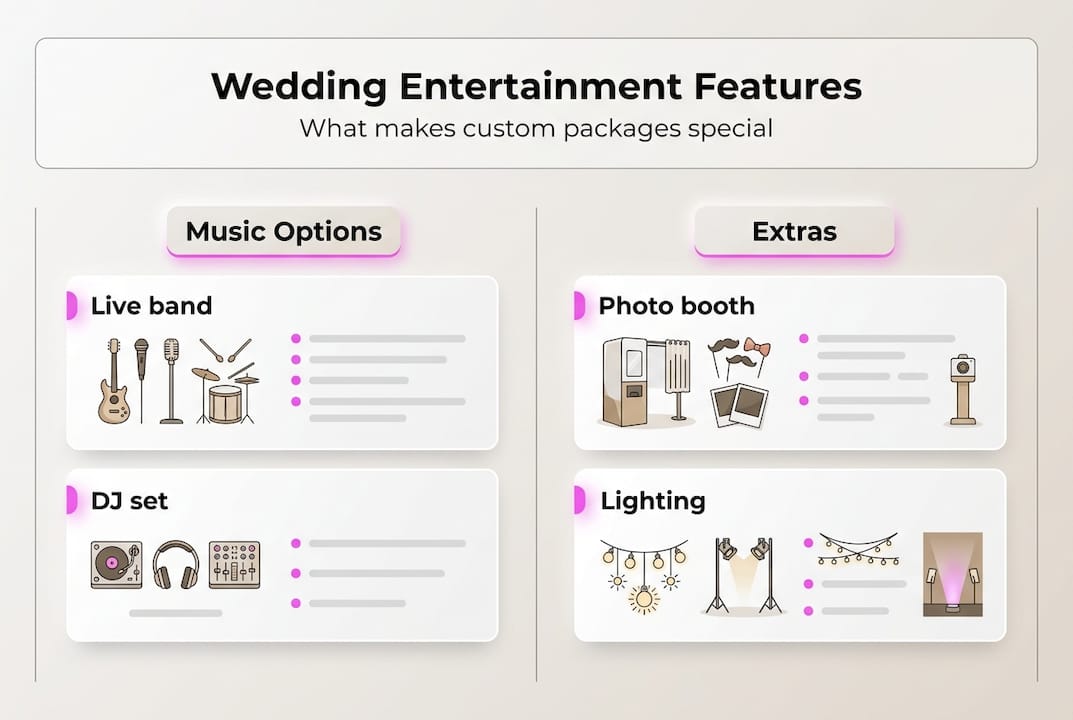 Wedding Entertainment Features
What makes custom packages special

Music Options

Live band

DJ set

Extras

Photo booth

Lighting